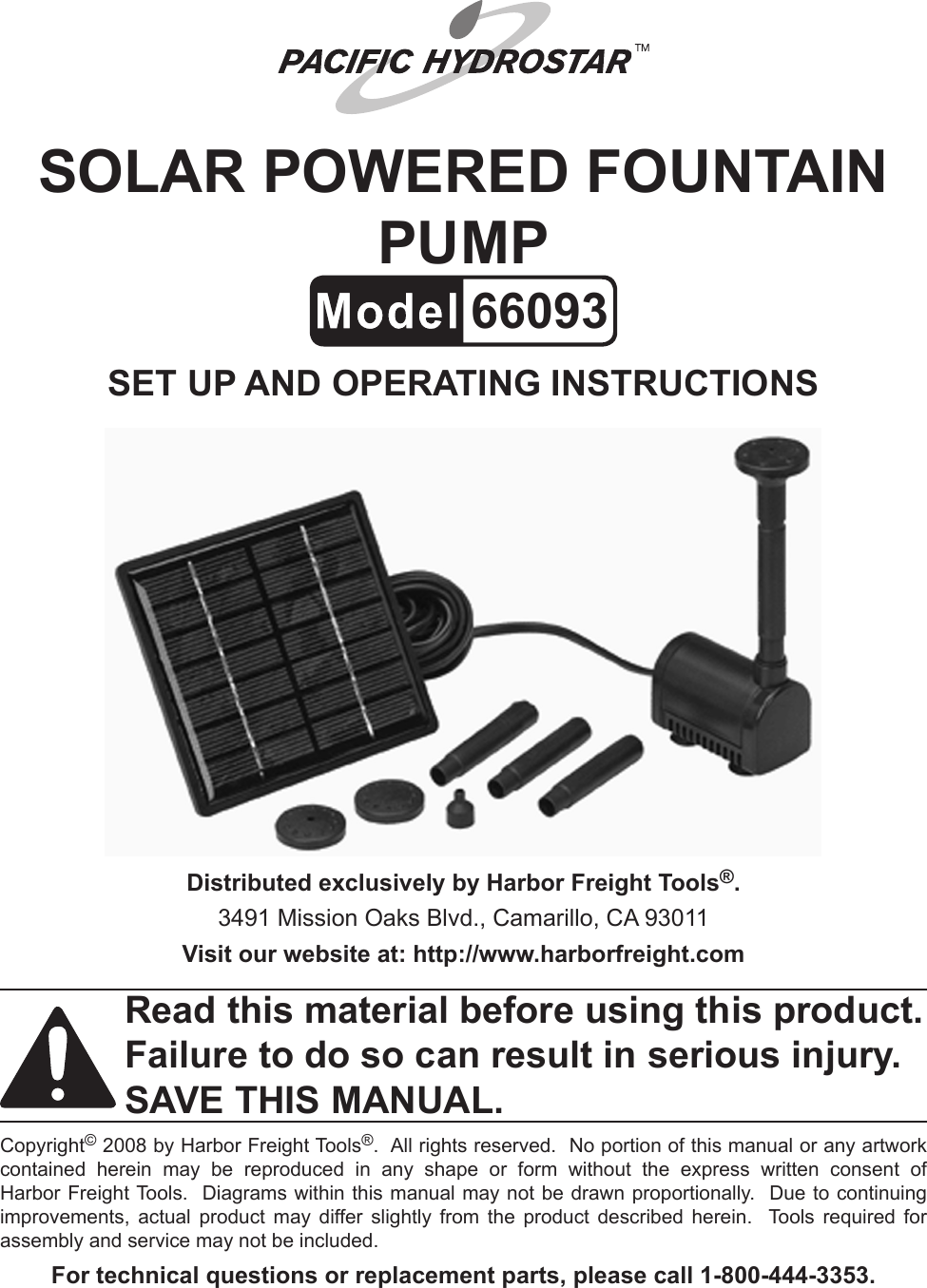 PACIFIC HYDROSTAR™

SOLAR POWERED FOUNTAIN PUMP

Model 66093

SET UP AND OPERATING INSTRUCTIONS

Distributed exclusively by Harbor Freight Tools®.
3491 Mission Oaks Blvd., Camarillo, CA 93011
Visit our website at: http://www.harborfreight.com

Read this material before using this product. Failure to do so can result in serious injury. SAVE THIS MANUAL.

Copyright© 2008 by Harbor Freight Tools®. All rights reserved. No portion of this manual or any artwork contained herein may be reproduced in any shape or form without the express written consent of Harbor Freight Tools. Diagrams within this manual may not be drawn proportionally. Due to continuing improvements, actual product may differ slightly from the product described herein. Tools required for assembly and service may not be included.

For technical questions or replacement parts, please call 1-800-444-3353.