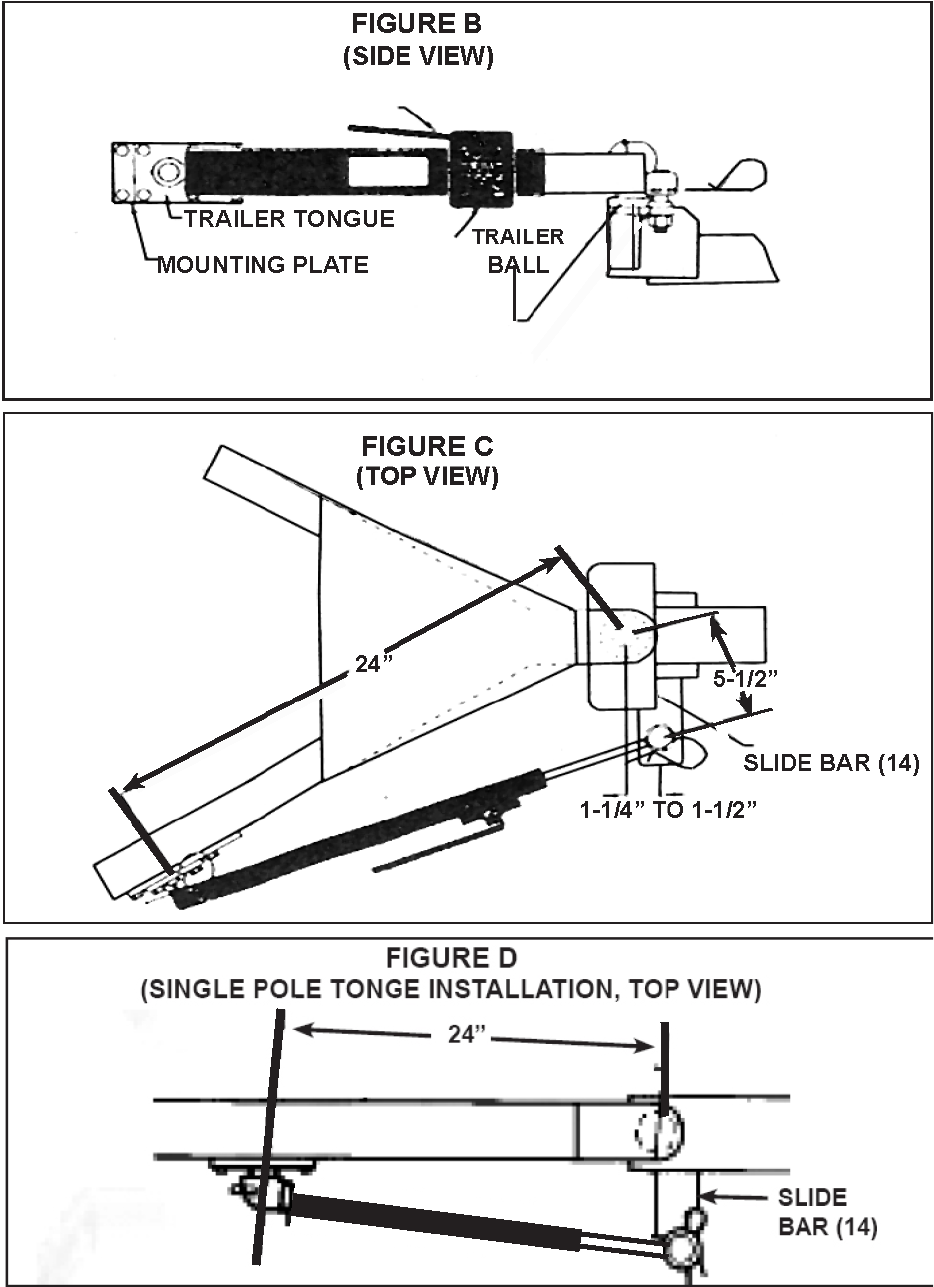 FIGURE B
(SIDE VIEW)

TRAILER TONGUE
MOUNTING PLATE
TRAILER BALL

FIGURE C
(TOP VIEW)

24”
5-1/2”
SLIDE BAR (14)
1-1/4” TO 1-1/2”

FIGURE D
(SINGLE POLE TONGE INSTALLATION, TOP VIEW)

24”
SLIDE BAR (14)