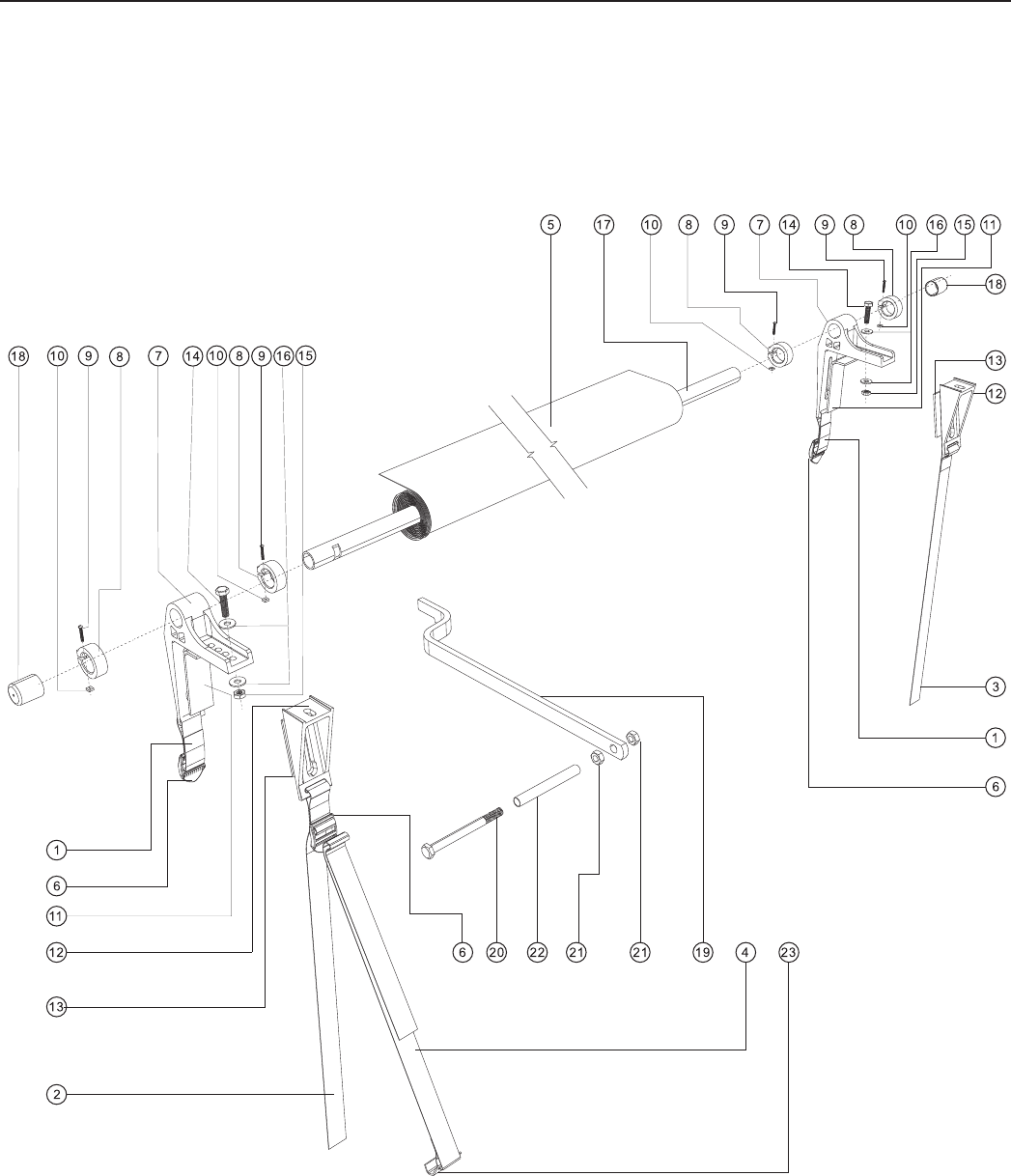 5 17 10 8 9 7 14 9 8 10 16 15 11

18

18 10 9 8 7 14 10 8 9 16 15

13

12

3

1

6

1

6

11

12

13

2

6 20 22 21 21 19 4 23