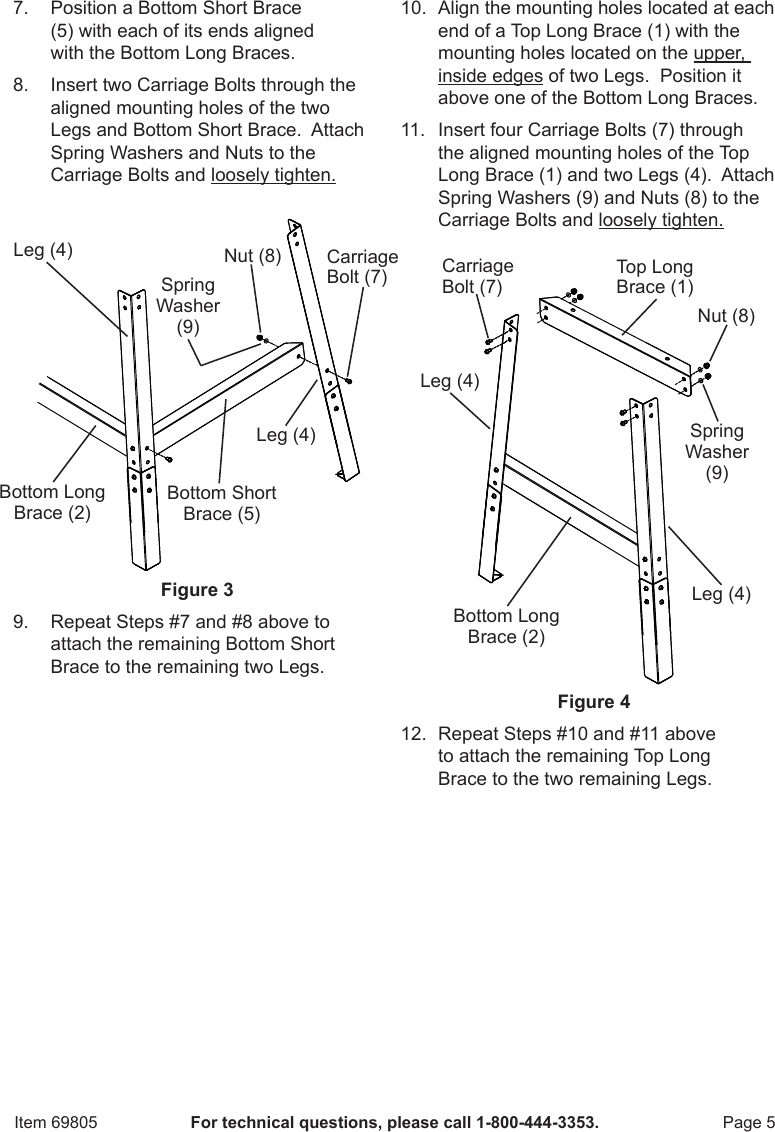 7. Position a Bottom Short Brace (5) with each of its ends aligned with the Bottom Long Braces.

8. Insert two Carriage Bolts through the aligned mounting holes of the two Legs and Bottom Short Brace. Attach Spring Washers and Nuts to the Carriage Bolts and loosely tighten.

Leg (4)
Nut (8)
Carriage Bolt (7)
Spring Washer (9)
Leg (4)
Bottom Long Brace (2)
Bottom Short Brace (5)

Figure 3

9. Repeat Steps #7 and #8 above to attach the remaining Bottom Short Brace to the remaining two Legs.

10. Align the mounting holes located at each end of a Top Long Brace (1) with the mounting holes located on the upper, inside edges of two Legs. Position it above one of the Bottom Long Braces.

11. Insert four Carriage Bolts (7) through the aligned mounting holes of the Top Long Brace (1) and two Legs (4). Attach Spring Washers (9) and Nuts (8) to the Carriage Bolts and loosely tighten.

Carriage Bolt (7)
Top Long Brace (1)
Nut (8)
Leg (4)
Spring Washer (9)
Leg (4)
Bottom Long Brace (2)

Figure 4

12. Repeat Steps #10 and #11 above to attach the remaining Top Long Brace to the two remaining Legs.

Item 69805 For technical questions, please call 1-800-444-3353. Page 5