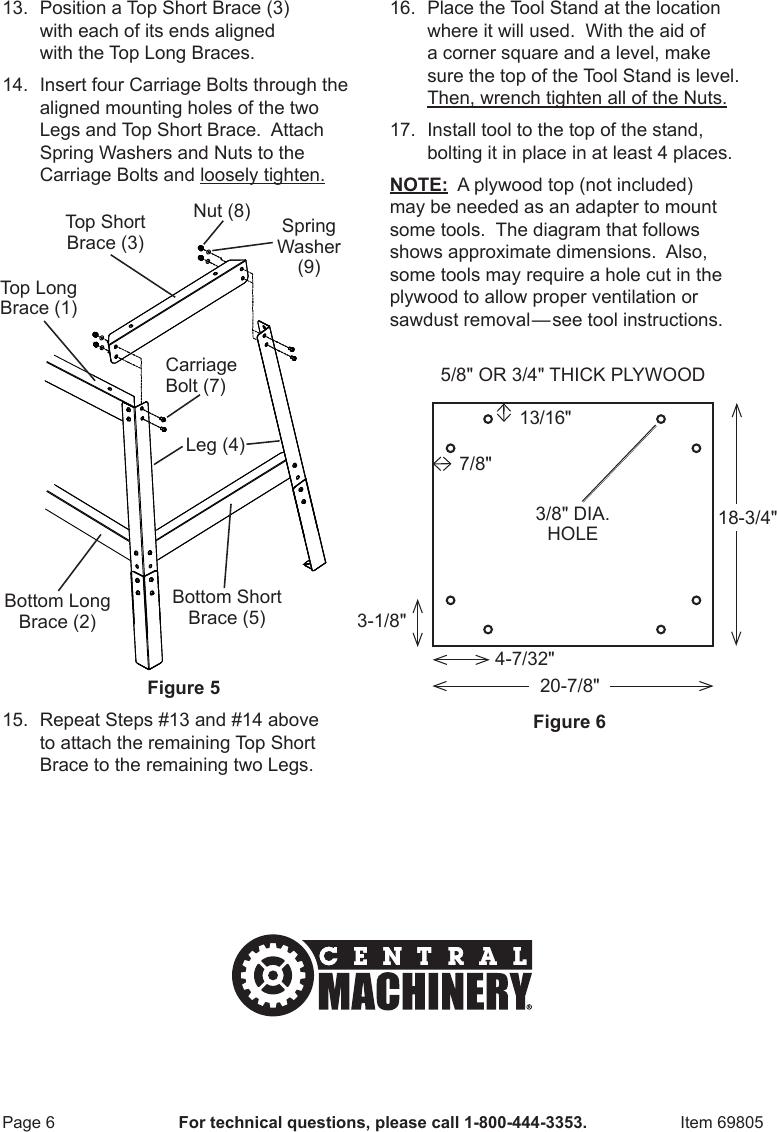 13. Position a Top Short Brace (3) with each of its ends aligned with the Top Long Braces.

14. Insert four Carriage Bolts through the aligned mounting holes of the two Legs and Top Short Brace. Attach Spring Washers and Nuts to the Carriage Bolts and loosely tighten.

Top Short Brace (3)

Nut (8)

Spring Washer (9)

Top Long Brace (1)

Carriage Bolt (7)

Leg (4)

Bottom Long Brace (2)

Bottom Short Brace (5)

Figure 5

15. Repeat Steps #13 and #14 above to attach the remaining Top Short Brace to the remaining two Legs.

16. Place the Tool Stand at the location where it will used. With the aid of a corner square and a level, make sure the top of the Tool Stand is level. Then, wrench tighten all of the Nuts.

17. Install tool to the top of the stand, bolting it in place in at least 4 places.

NOTE: A plywood top (not included) may be needed as an adapter to mount some tools. The diagram that follows shows approximate dimensions. Also, some tools may require a hole cut in the plywood to allow proper ventilation or sawdust removal—see tool instructions.

5/8" OR 3/4" THICK PLYWOOD

13/16"

7/8"

3/8" DIA. HOLE

18-3/4"

3-1/8"

4-7/32"

20-7/8"

Figure 6

CENTRAL MACHINERY®

Page 6 For technical questions, please call 1-800-444-3353. Item 69805