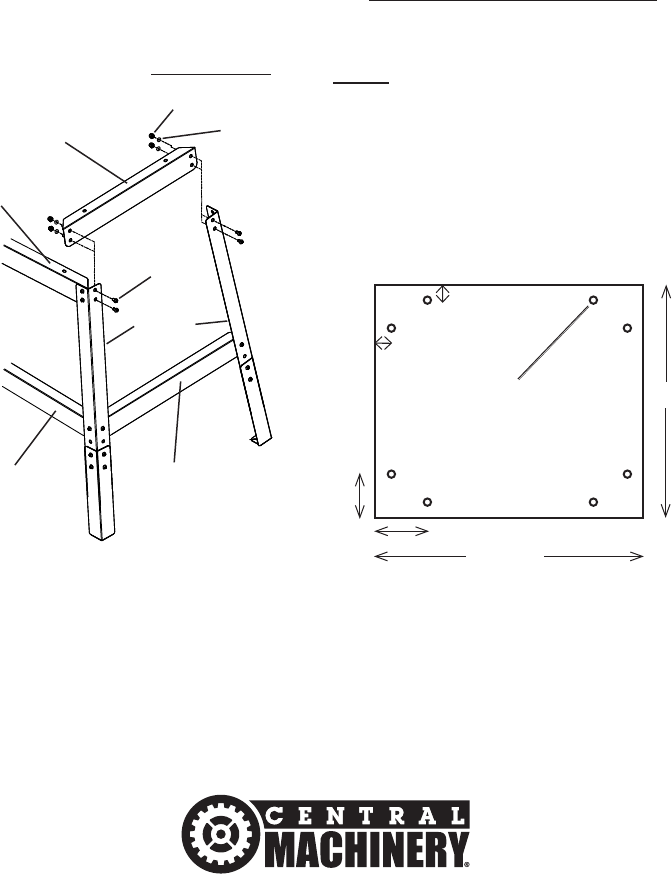 CENTRAL MACHINERY®