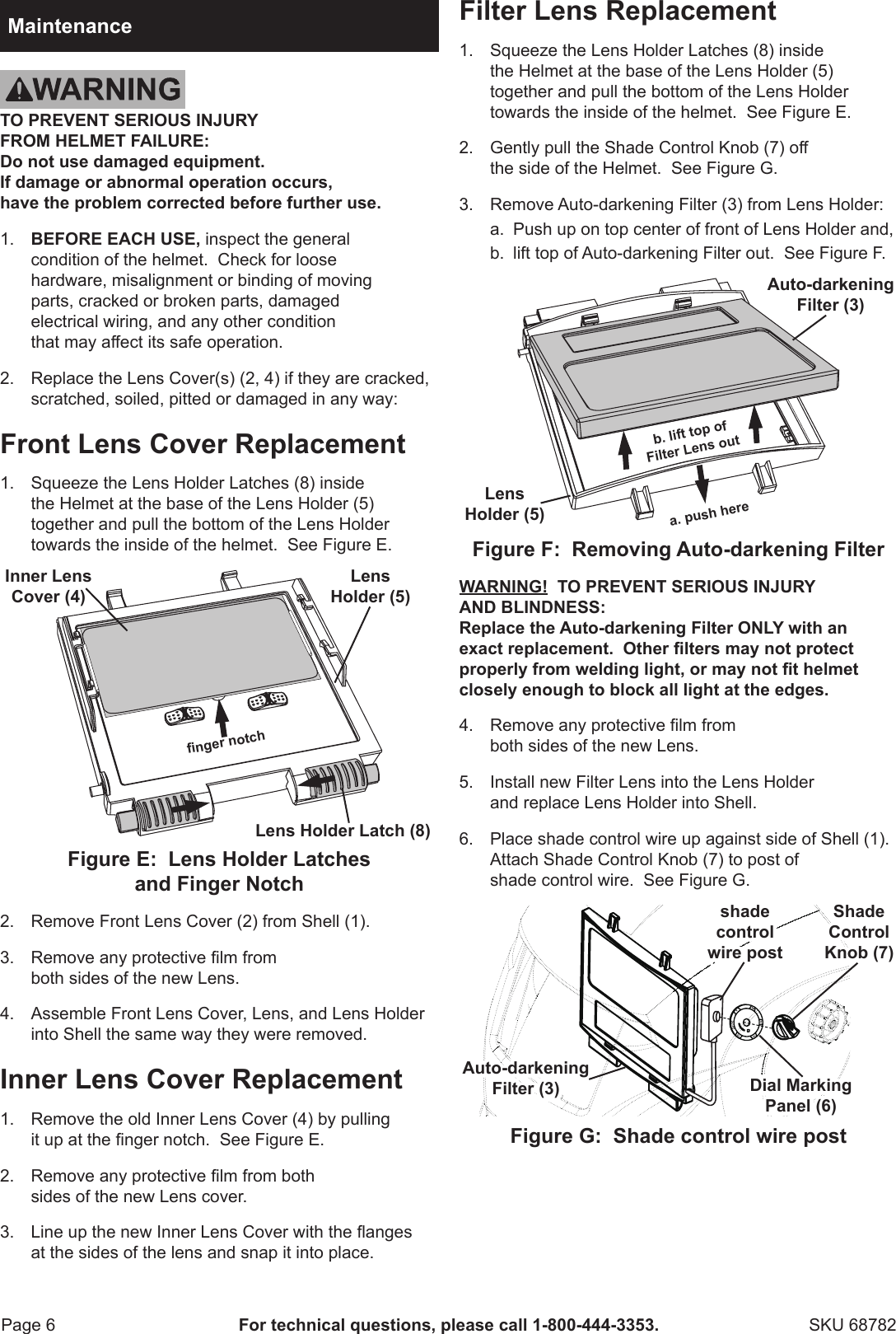 Maintenance

WARNING

TO PREVENT SERIOUS INJURY FROM HELMET FAILURE:
Do not use damaged equipment.
If damage or abnormal operation occurs, have the problem corrected before further use.

1. BEFORE EACH USE, inspect the general condition of the helmet. Check for loose hardware, misalignment or binding of moving parts, cracked or broken parts, damaged electrical wiring, and any other condition that may affect its safe operation.

2. Replace the Lens Cover(s) (2, 4) if they are cracked, scratched, soiled, pitted or damaged in any way:

Front Lens Cover Replacement

1. Squeeze the Lens Holder Latches (8) inside the Helmet at the base of the Lens Holder (5) together and pull the bottom of the Lens Holder towards the inside of the helmet. See Figure E.

Inner Lens Cover (4)
Lens Holder (5)
finger notch
Lens Holder Latch (8)

Figure E: Lens Holder Latches and Finger Notch

2. Remove Front Lens Cover (2) from Shell (1).

3. Remove any protective film from both sides of the new Lens.

4. Assemble Front Lens Cover, Lens, and Lens Holder into Shell the same way they were removed.

Inner Lens Cover Replacement

1. Remove the old Inner Lens Cover (4) by pulling it up at the finger notch. See Figure E.

2. Remove any protective film from both sides of the new Lens cover.

3. Line up the new Inner Lens Cover with the flanges at the sides of the lens and snap it into place.

Filter Lens Replacement

1. Squeeze the Lens Holder Latches (8) inside the Helmet at the base of the Lens Holder (5) together and pull the bottom of the Lens Holder towards the inside of the helmet. See Figure E.

2. Gently pull the Shade Control Knob (7) off the side of the Helmet. See Figure G.

3. Remove Auto-darkening Filter (3) from Lens Holder:
a. Push up on top center of front of Lens Holder and,
b. lift top of Auto-darkening Filter out. See Figure F.

Auto-darkening Filter (3)
b. lift top of Filter Lens out
Lens Holder (5)
a. push here

Figure F: Removing Auto-darkening Filter

WARNING! TO PREVENT SERIOUS INJURY AND BLINDNESS:
Replace the Auto-darkening Filter ONLY with an exact replacement. Other filters may not protect properly from welding light, or may not fit helmet closely enough to block all light at the edges.

4. Remove any protective film from both sides of the new Lens.

5. Install new Filter Lens into the Lens Holder and replace Lens Holder into Shell.

6. Place shade control wire up against side of Shell (1). Attach Shade Control Knob (7) to post of shade control wire. See Figure G.

shade control wire post
Shade Control Knob (7)
Auto-darkening Filter (3)
Dial Marking Panel (6)

Figure G: Shade control wire post

Page 6 For technical questions, please call 1-800-444-3353. SKU 68782