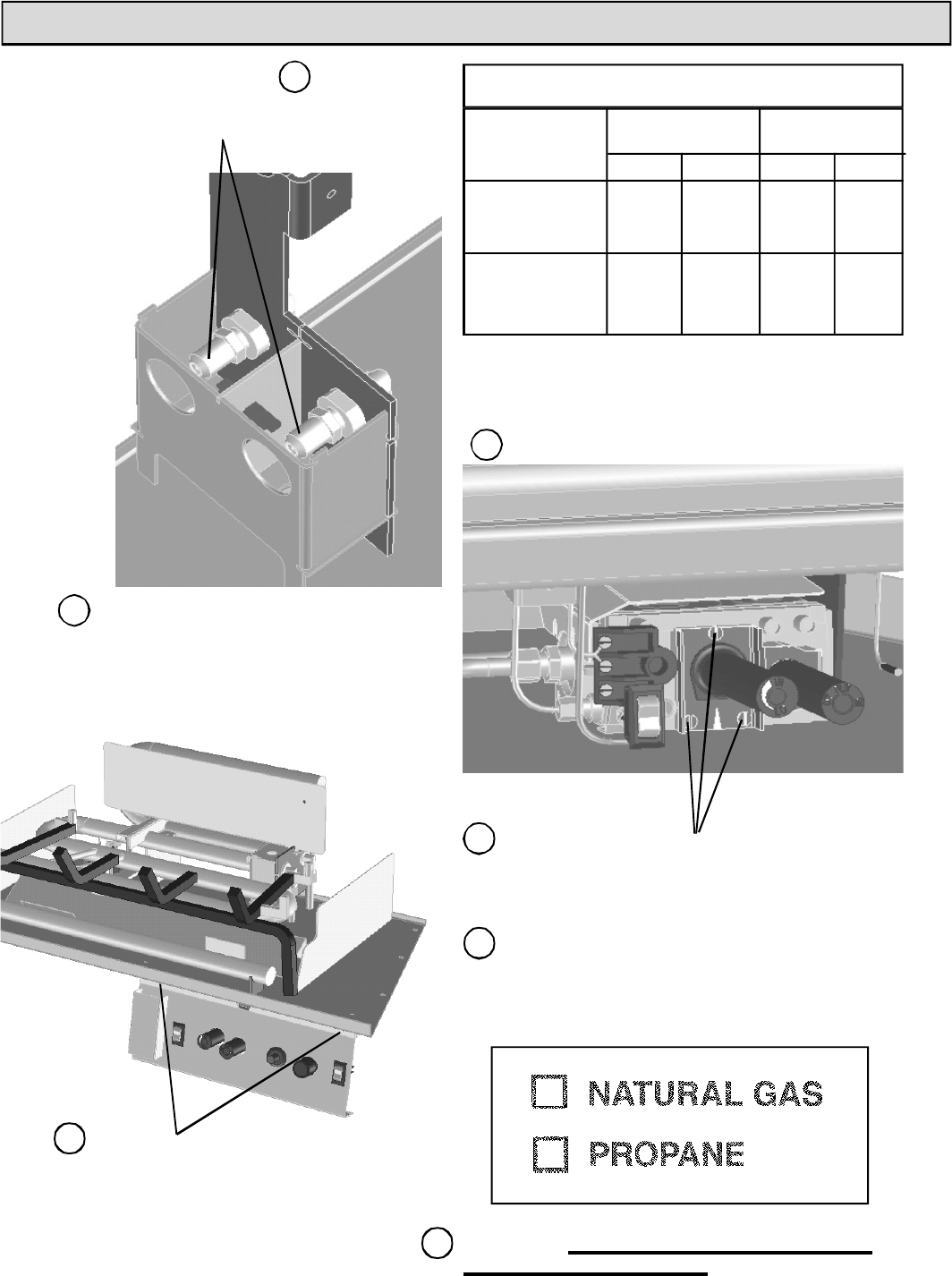 NATURAL GAS

PROPANE