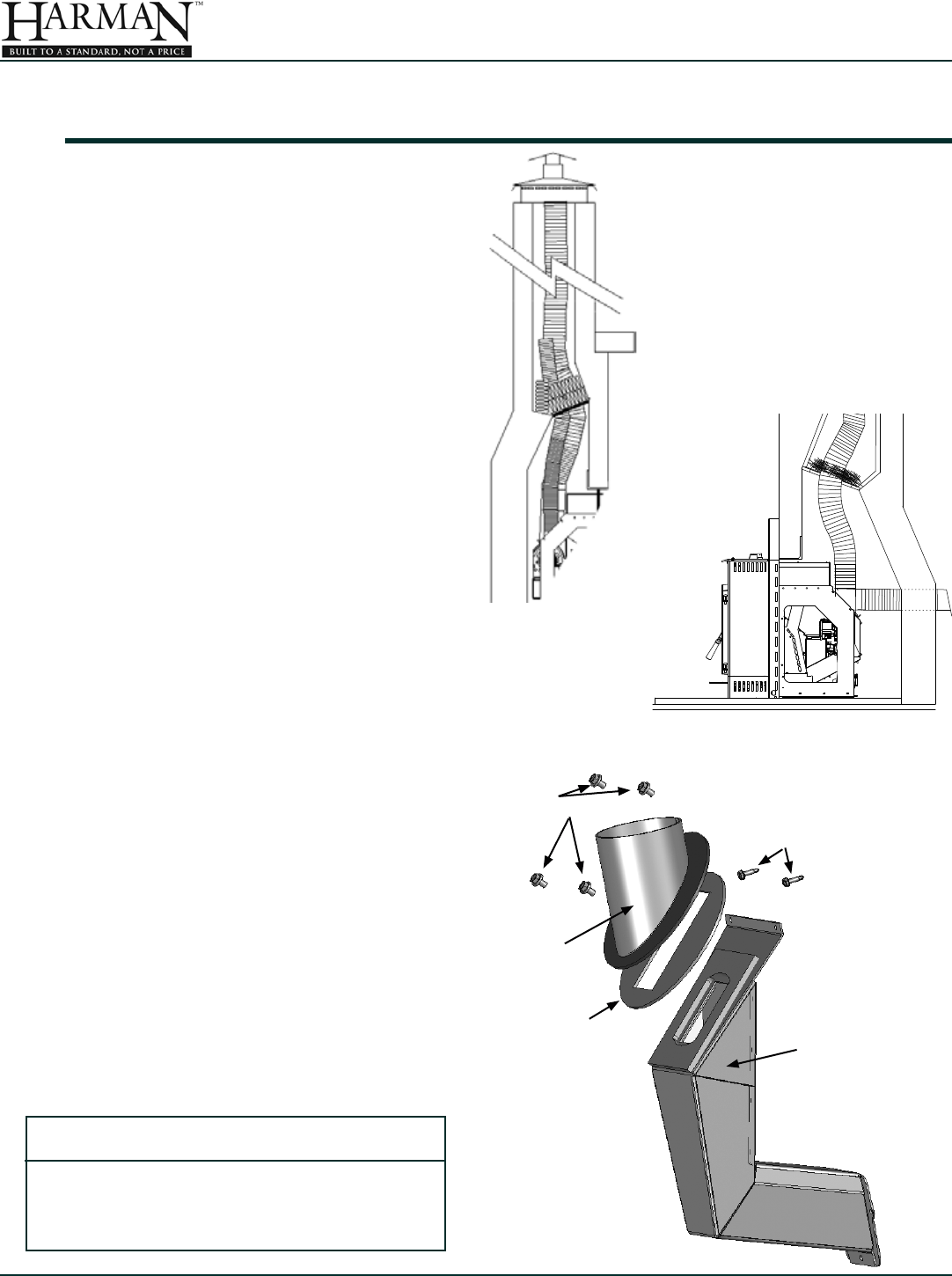 HARMAN™
BUILT TO A STANDARD, NOT A PRICE