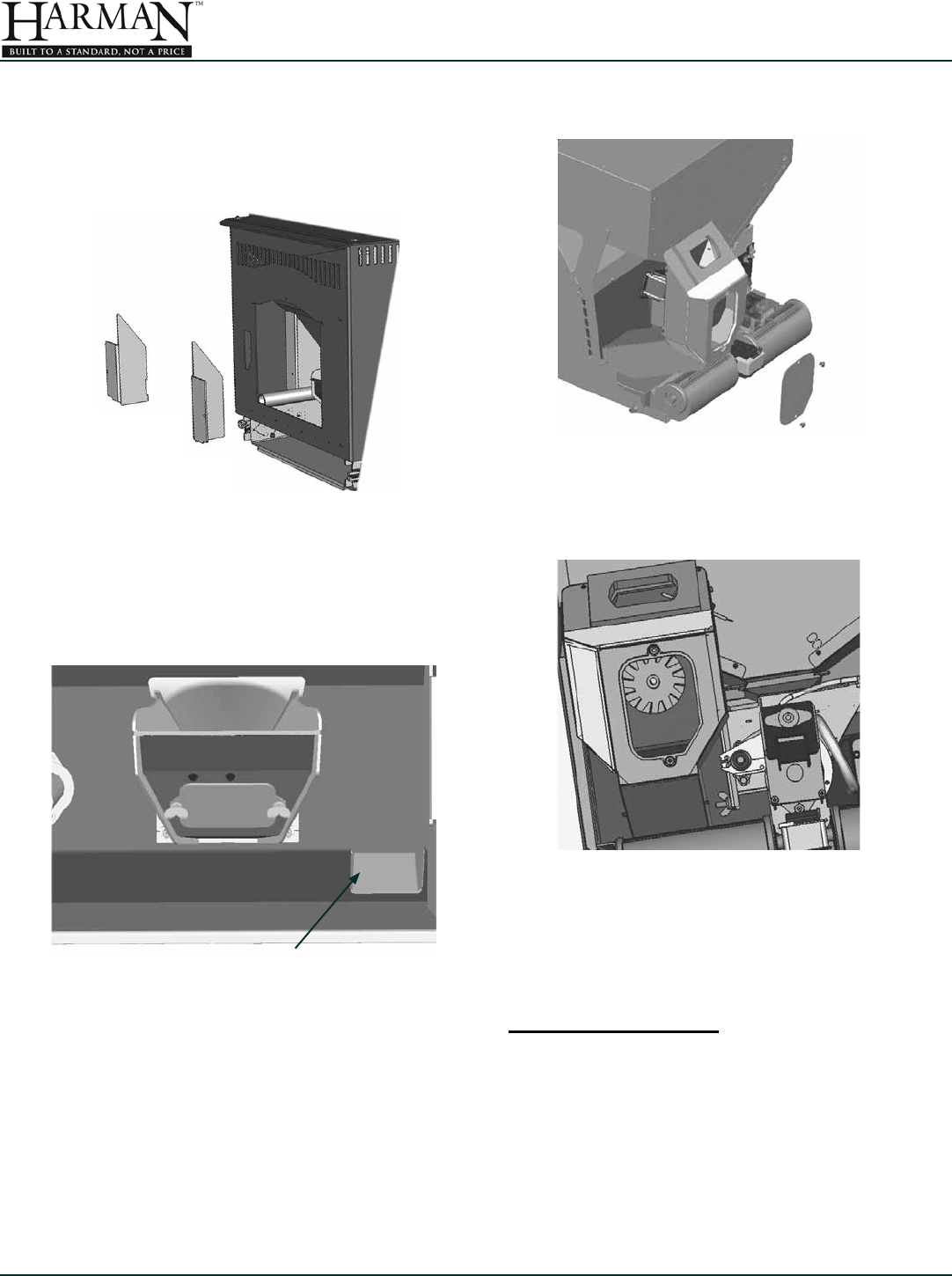 HARMAN™
BUILT TO A STANDARD, NOT A PRICE