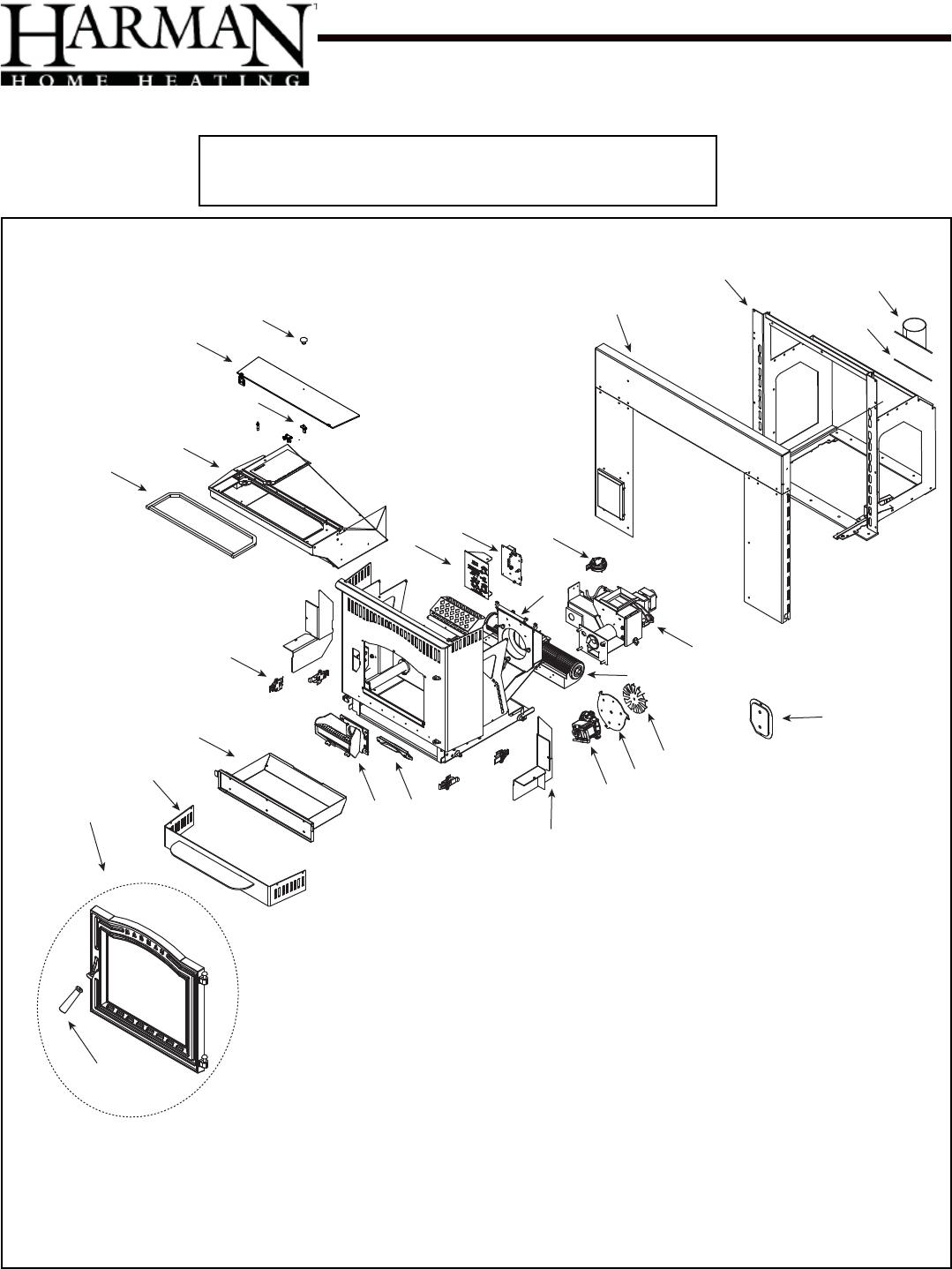 HARMAN
HOME HEATING