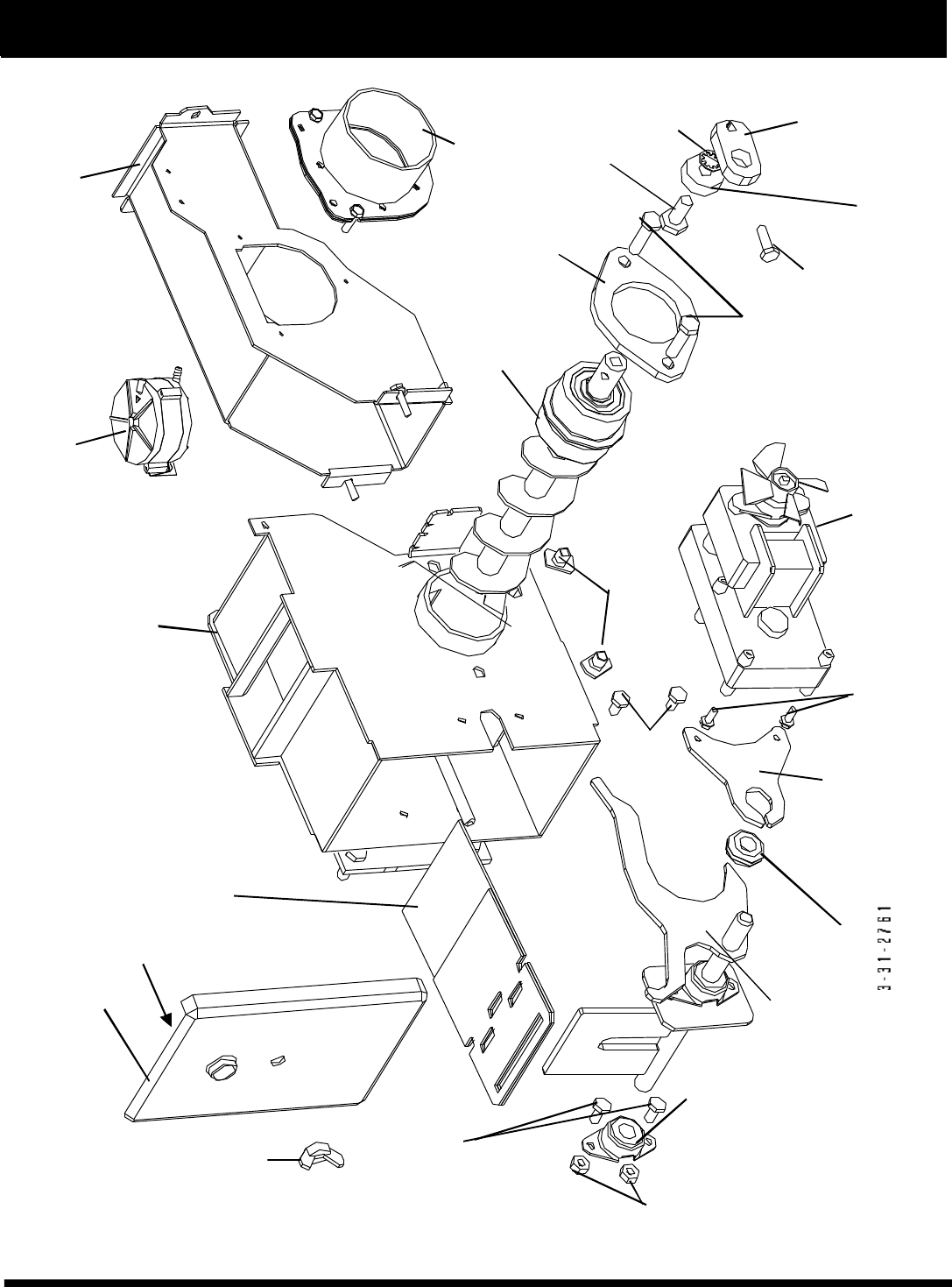 3-31-2761