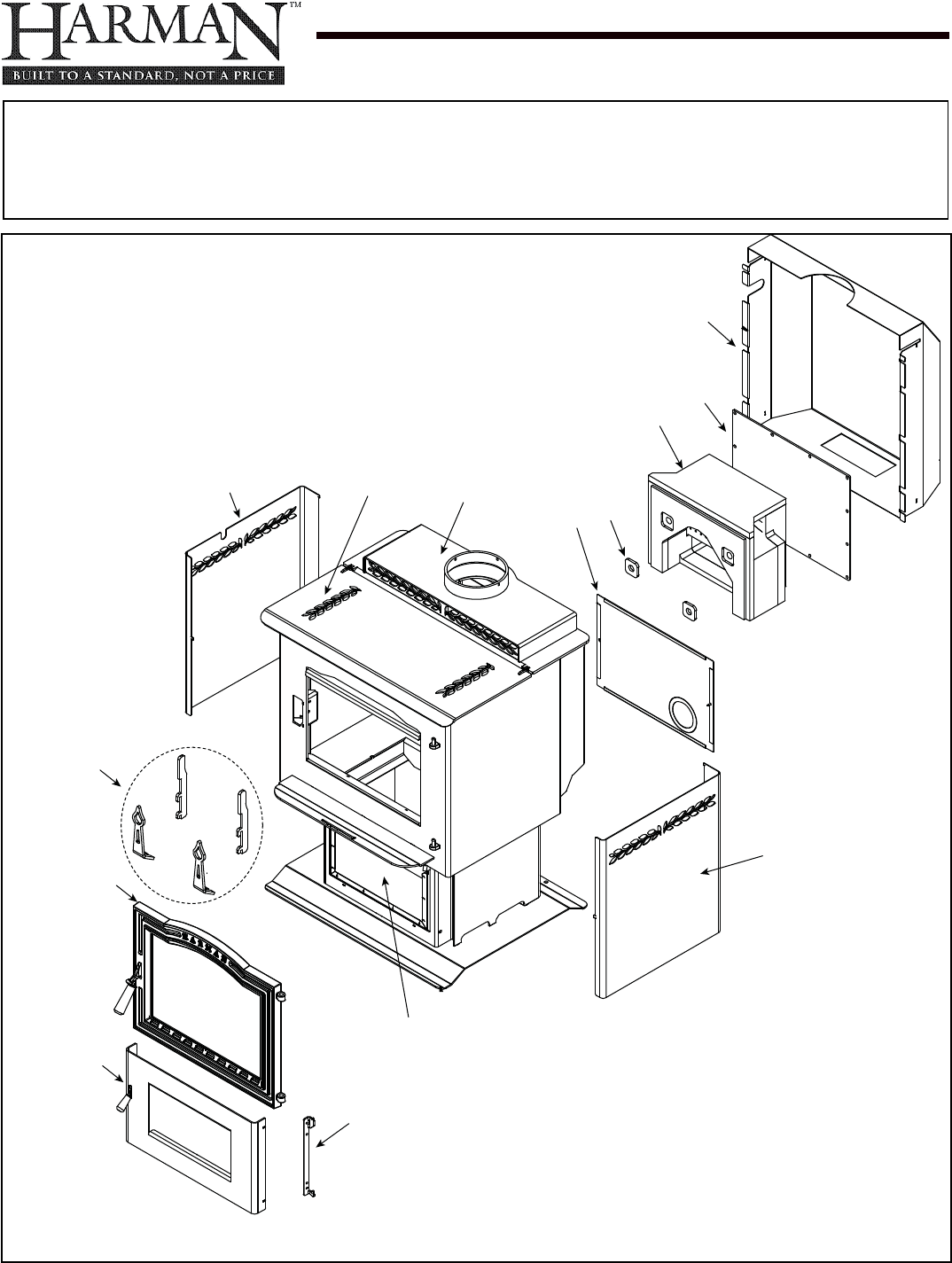 HARMAN™
BUILT TO A STANDARD, NOT A PRICE