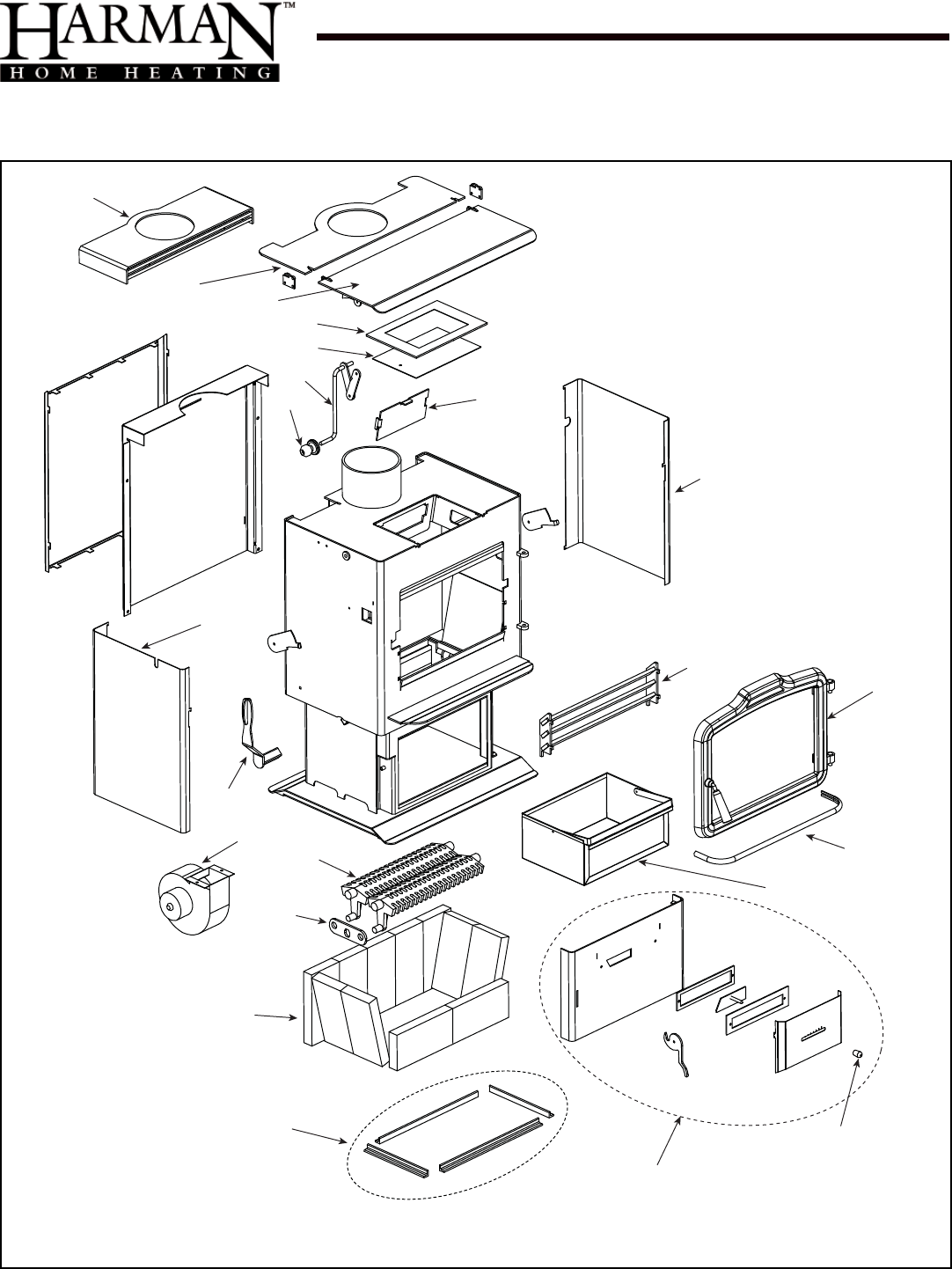 HARMAN™
HOME HEATING