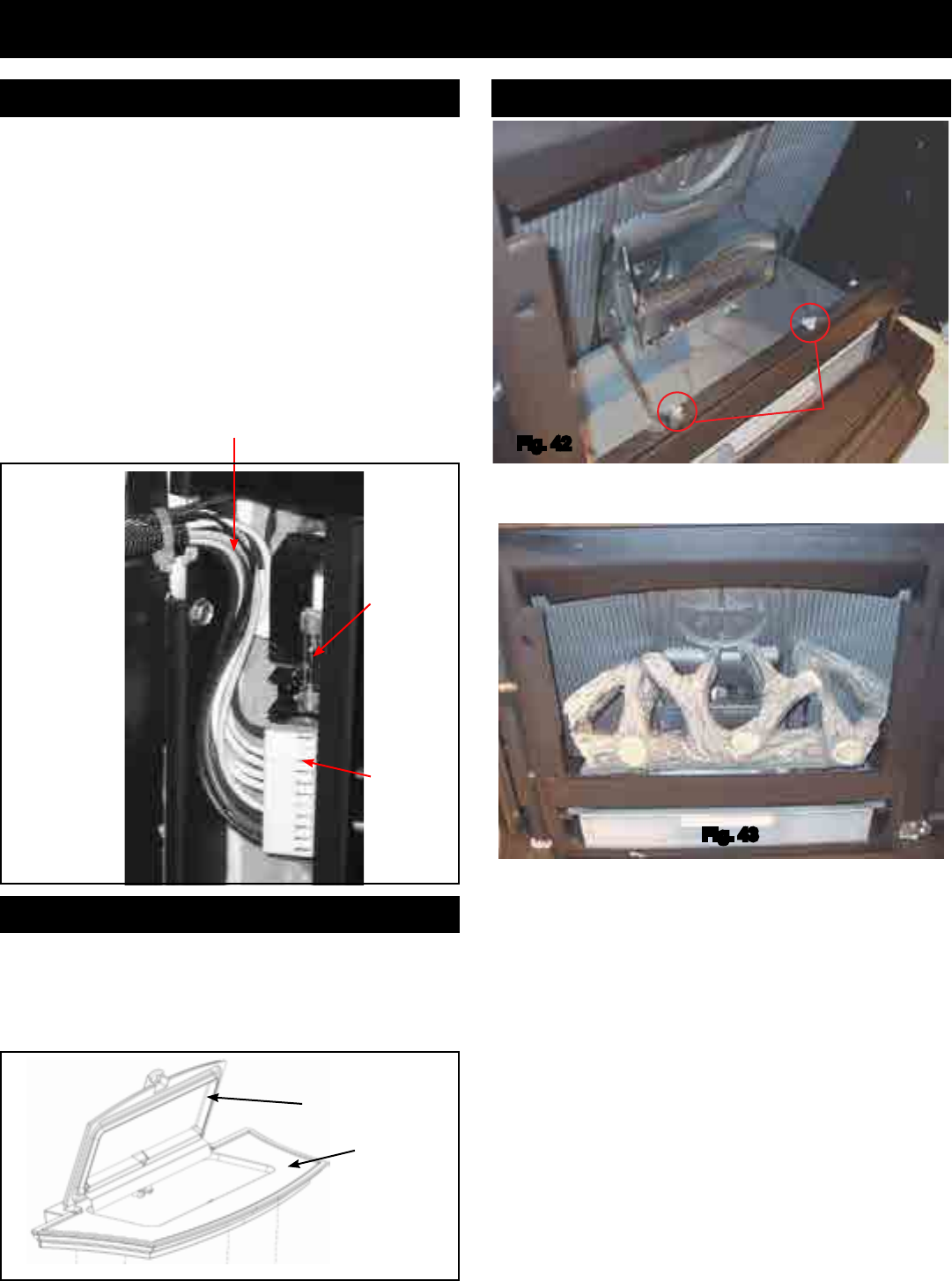 Fig. 42

Fig. 43