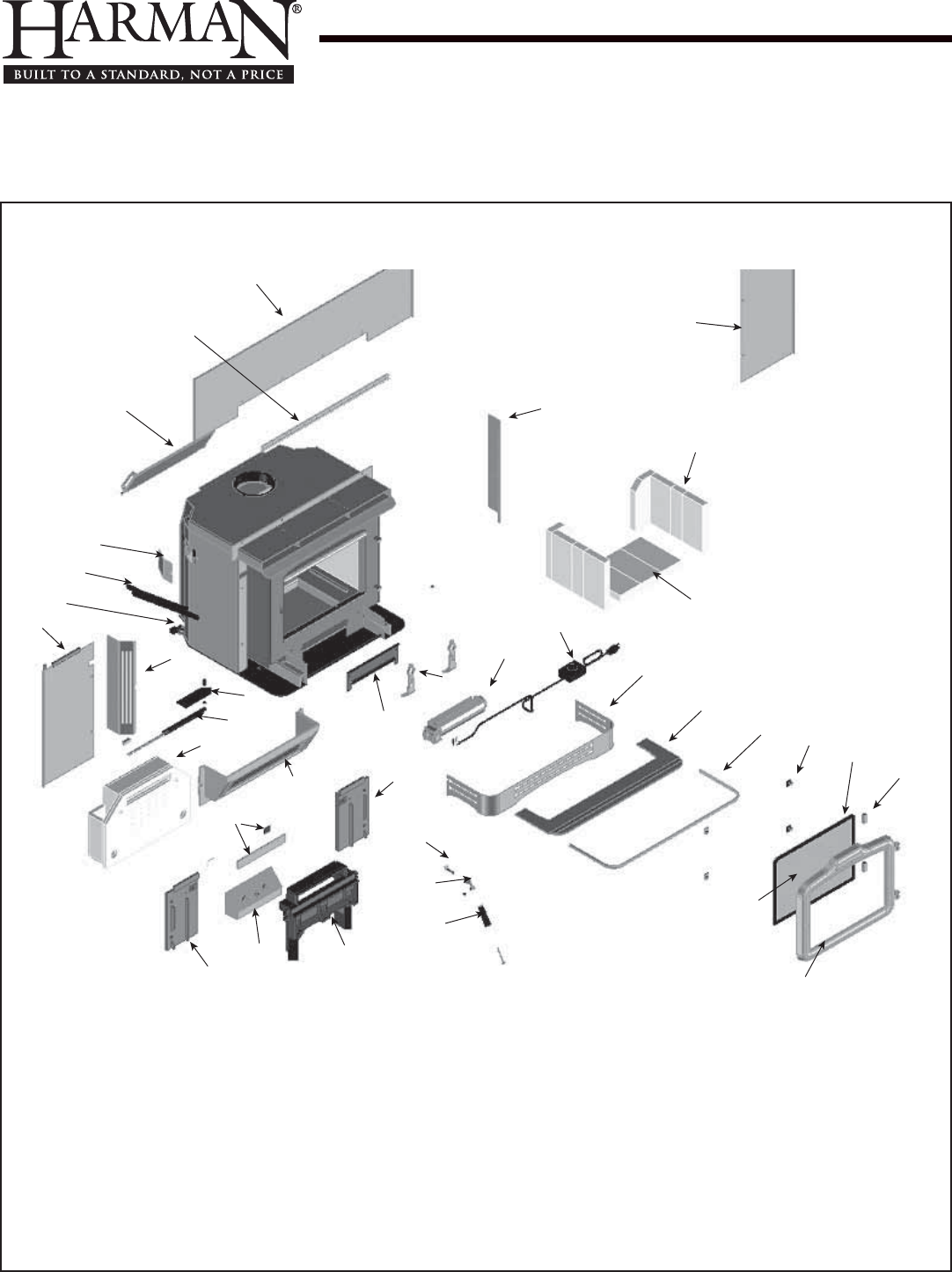 HARMAN®
BUILT TO A STANDARD, NOT A PRICE