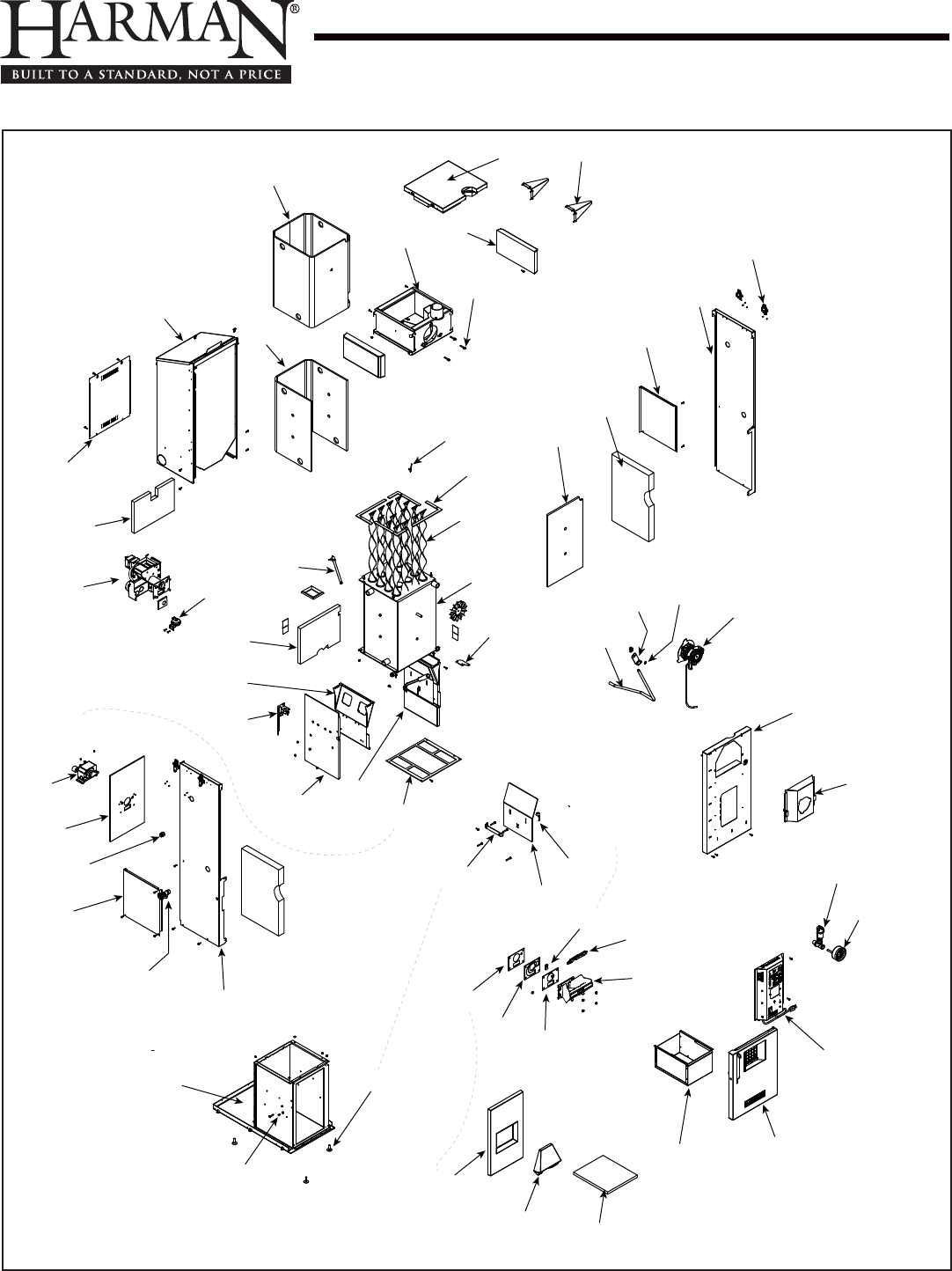 HARMAN®
BUILT TO A STANDARD, NOT A PRICE