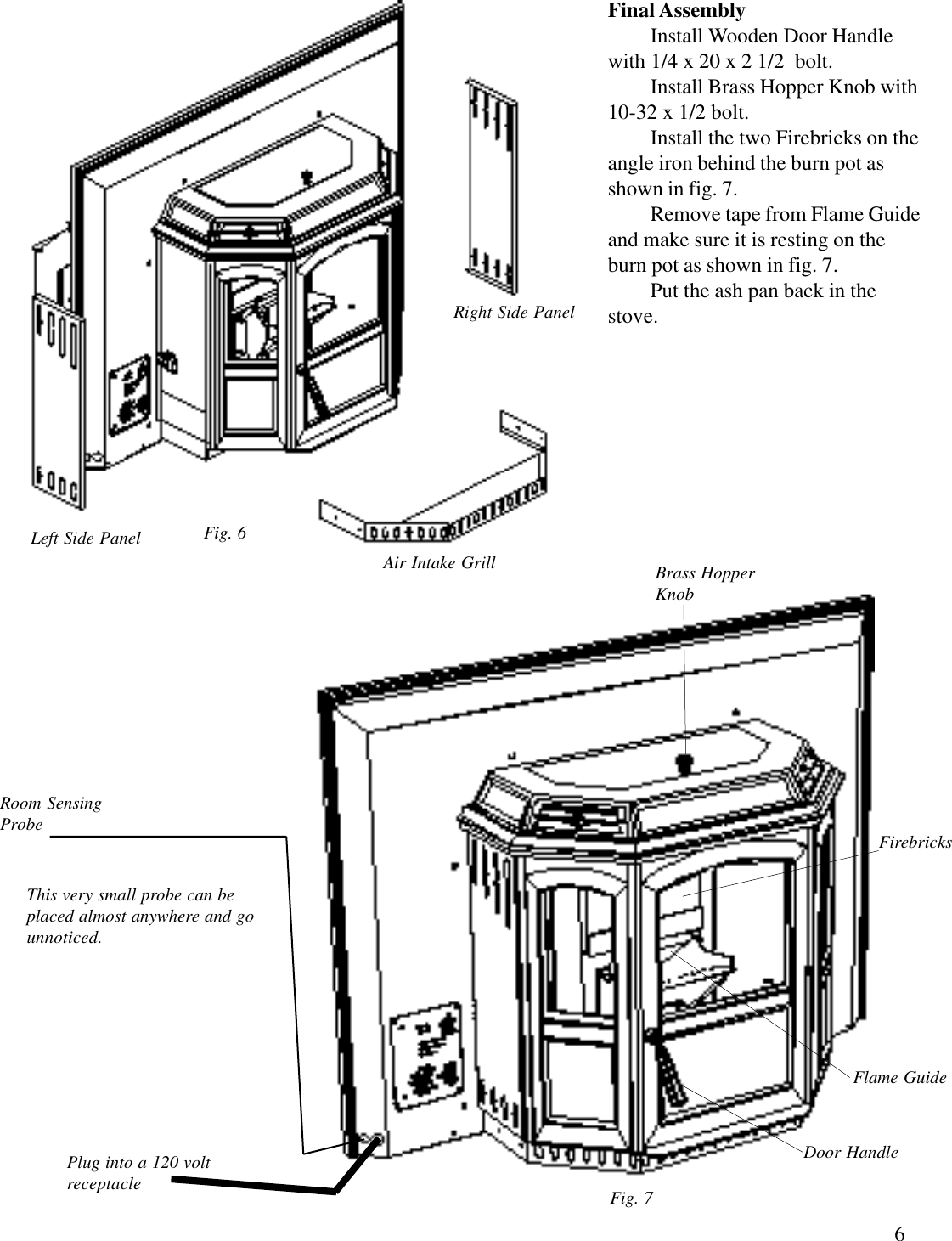 Final Assembly

Install Wooden Door Handle with 1/4 x 20 x 2 1/2 bolt.

Install Brass Hopper Knob with 10-32 x 1/2 bolt.

Install the two Firebricks on the angle iron behind the burn pot as shown in fig. 7.

Remove tape from Flame Guide and make sure it is resting on the burn pot as shown in fig. 7.

Put the ash pan back in the stove.

Right Side Panel

Left Side Panel

Fig. 6

Air Intake Grill

Brass Hopper Knob

Room Sensing Probe

This very small probe can be placed almost anywhere and go unnoticed.

Firebricks

Flame Guide

Door Handle

Plug into a 120 volt receptacle

Fig. 7

6