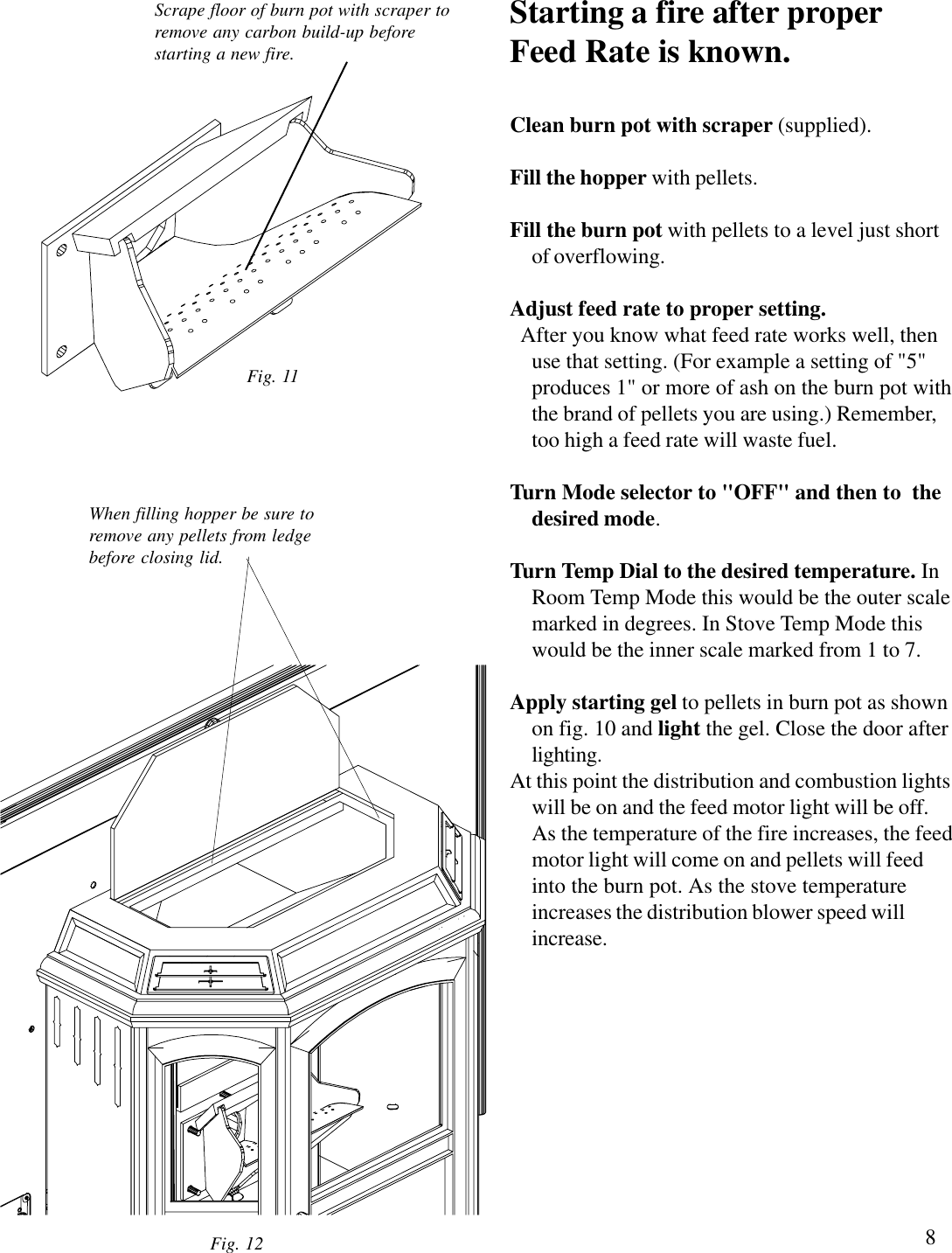 Scrape floor of burn pot with scraper to remove any carbon build-up before starting a new fire.

Fig. 11

When filling hopper be sure to remove any pellets from ledge before closing lid.

Fig. 12

Starting a fire after proper Feed Rate is known.

Clean burn pot with scraper (supplied).

Fill the hopper with pellets.

Fill the burn pot with pellets to a level just short of overflowing.

Adjust feed rate to proper setting.
After you know what feed rate works well, then use that setting. (For example a setting of "5" produces 1" or more of ash on the burn pot with the brand of pellets you are using.) Remember, too high a feed rate will waste fuel.

Turn Mode selector to "OFF" and then to the desired mode.

Turn Temp Dial to the desired temperature. In Room Temp Mode this would be the outer scale marked in degrees. In Stove Temp Mode this would be the inner scale marked from 1 to 7.

Apply starting gel to pellets in burn pot as shown on fig. 10 and light the gel. Close the door after lighting.
At this point the distribution and combustion lights will be on and the feed motor light will be off. As the temperature of the fire increases, the feed motor light will come on and pellets will feed into the burn pot. As the stove temperature increases the distribution blower speed will increase.

8