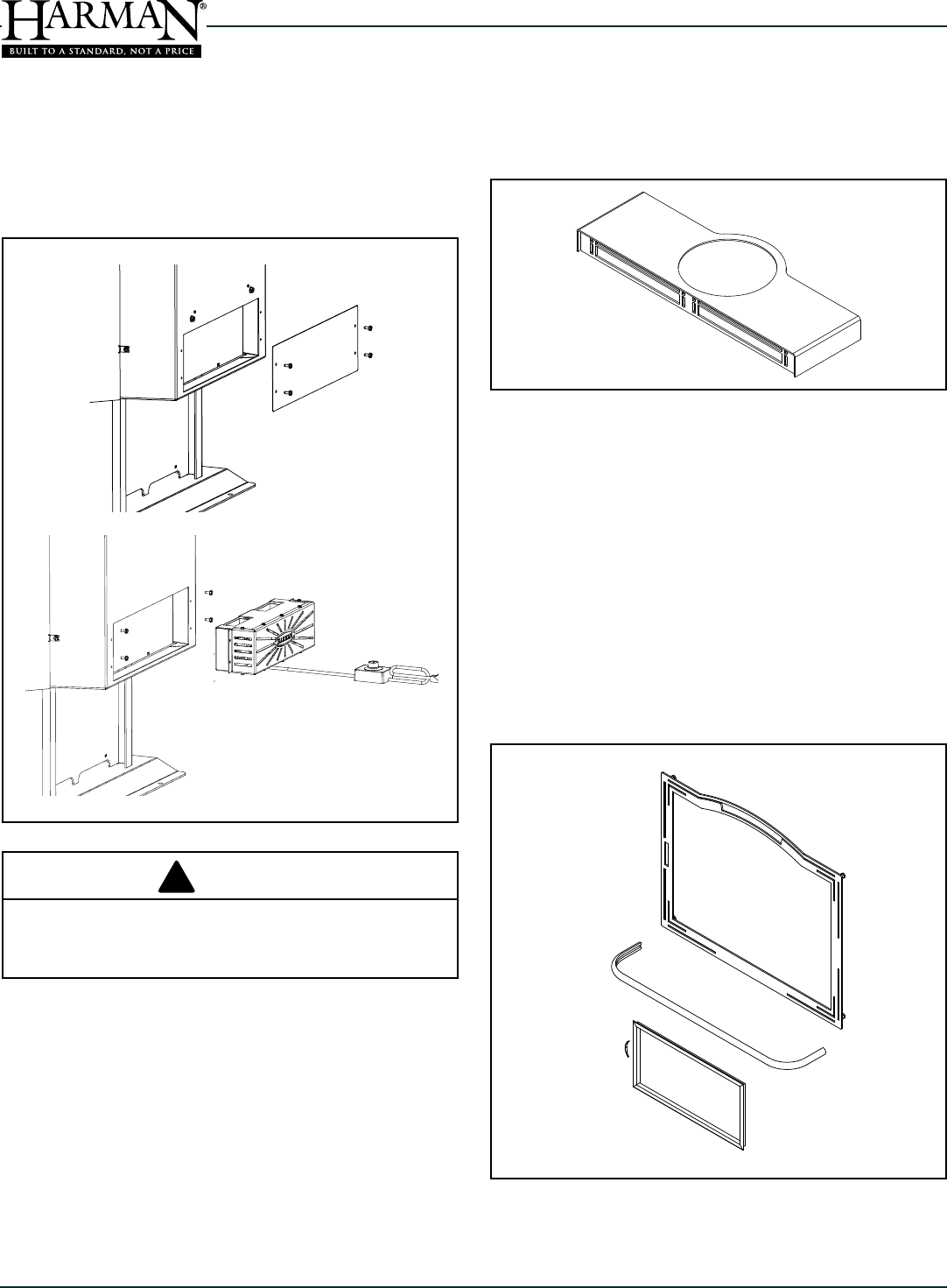 HARMAN®
BUILT TO A STANDARD, NOT A PRICE