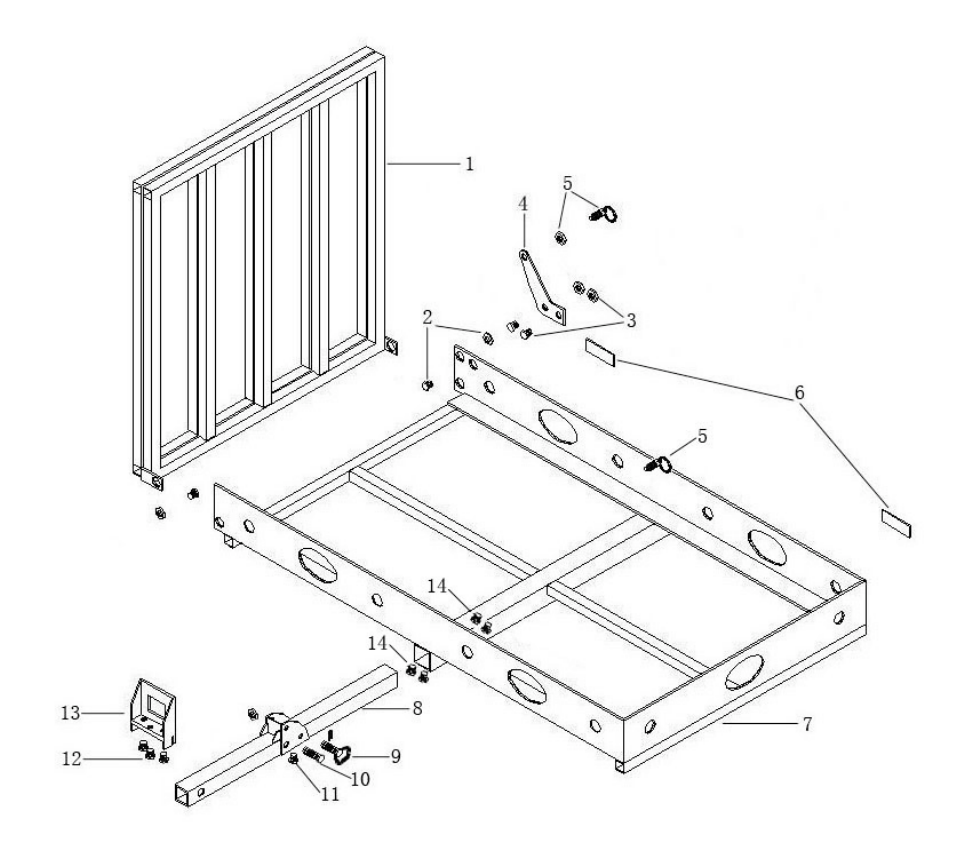 1
5
4
3
2
6
5
14
14
13
8
7
12
9
10
11