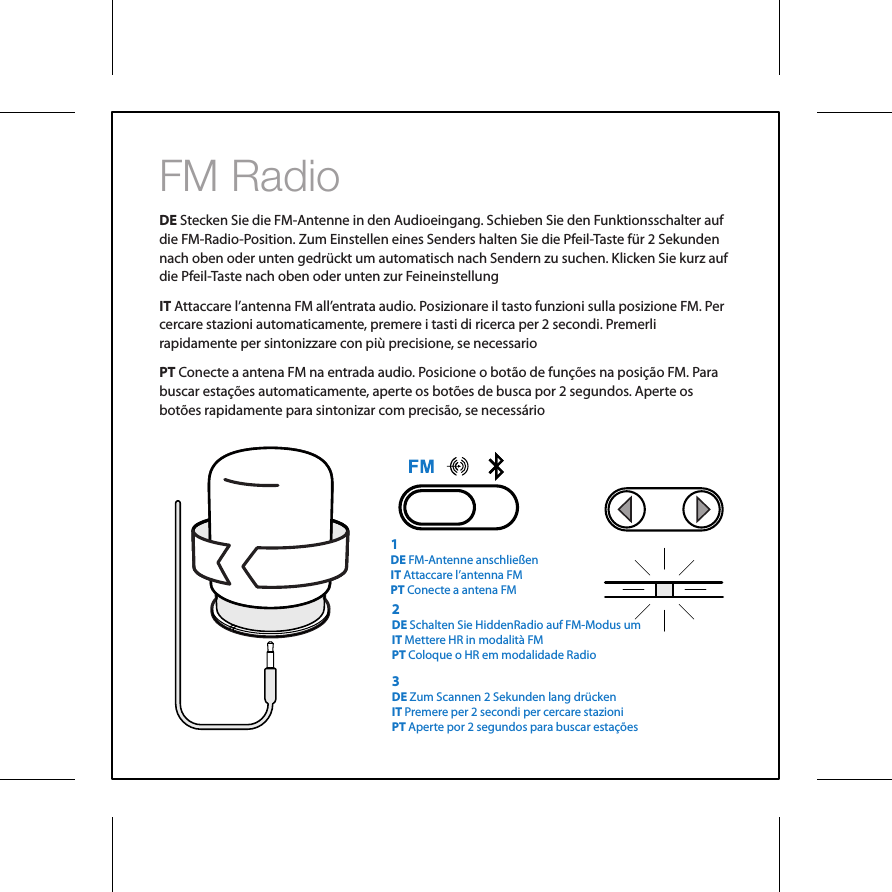 FM Radio

**DE** Stecken Sie die FM-Antenne in den Audioeingang. Schieben Sie den Funktionsschalter auf die FM-Radio-Position. Zum Einstellen eines Senders halten Sie die Pfeil-Taste für 2 Sekunden nach oben oder unten gedrückt um automatisch nach Sendern zu suchen. Klicken Sie kurz auf die Pfeil-Taste nach oben oder unten zur Feineinstellung

**IT** Attaccare l'antenna FM all'entrata audio. Posizionare il tasto funzioni sulla posizione FM. Per cercare stazioni automaticamente, premere i tasti di ricerca per 2 secondi. Premerli rapidamente per sintonizzare con più precisione, se necessario

**PT** Conecte a antena FM na entrada audio. Posicione o botão de funções na posição FM. Para buscar estações automaticamente, aperte os botões de busca por 2 segundos. Aperte os botões rapidamente para sintonizar com precisão, se necessário

FM

1
**DE** FM-Antenne anschließen
**IT** Attaccare l'antenna FM
**PT** Conecte a antena FM

2
**DE** Schalten Sie HiddenRadio auf FM-Modus um
**IT** Mettere HR in modalità FM
**PT** Coloque o HR em modalidade Radio

3
**DE** Zum Scannen 2 Sekunden lang drücken
**IT** Premere per 2 secondi per cercare stazioni
**PT** Aperte por 2 segundos para buscar estações