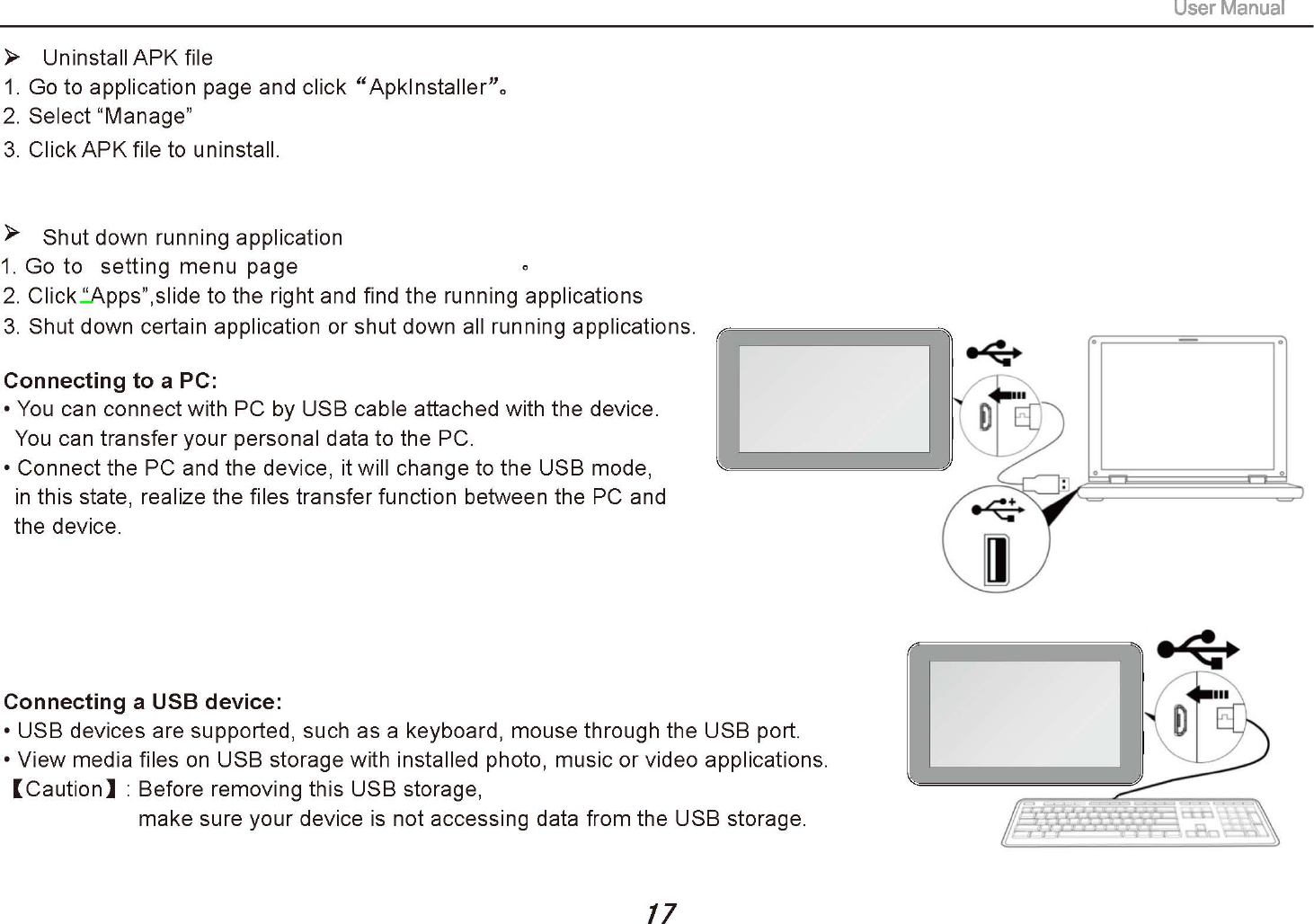 User Manual

➢ Uninstall APK file
1. Go to application page and click “ApkInstaller”。
2. Select “Manage”
3. Click APK file to uninstall.

➢ Shut down running application
1. Go to setting menu page 。
2. Click “Apps”,slide to the right and find the running applications
3. Shut down certain application or shut down all running applications.

Connecting to a PC:
• You can connect with PC by USB cable attached with the device. You can transfer your personal data to the PC.
• Connect the PC and the device, it will change to the USB mode, in this state, realize the files transfer function between the PC and the device.

Connecting a USB device:
• USB devices are supported, such as a keyboard, mouse through the USB port.
• View media files on USB storage with installed photo, music or video applications.
【Caution】: Before removing this USB storage, make sure your device is not accessing data from the USB storage.

17