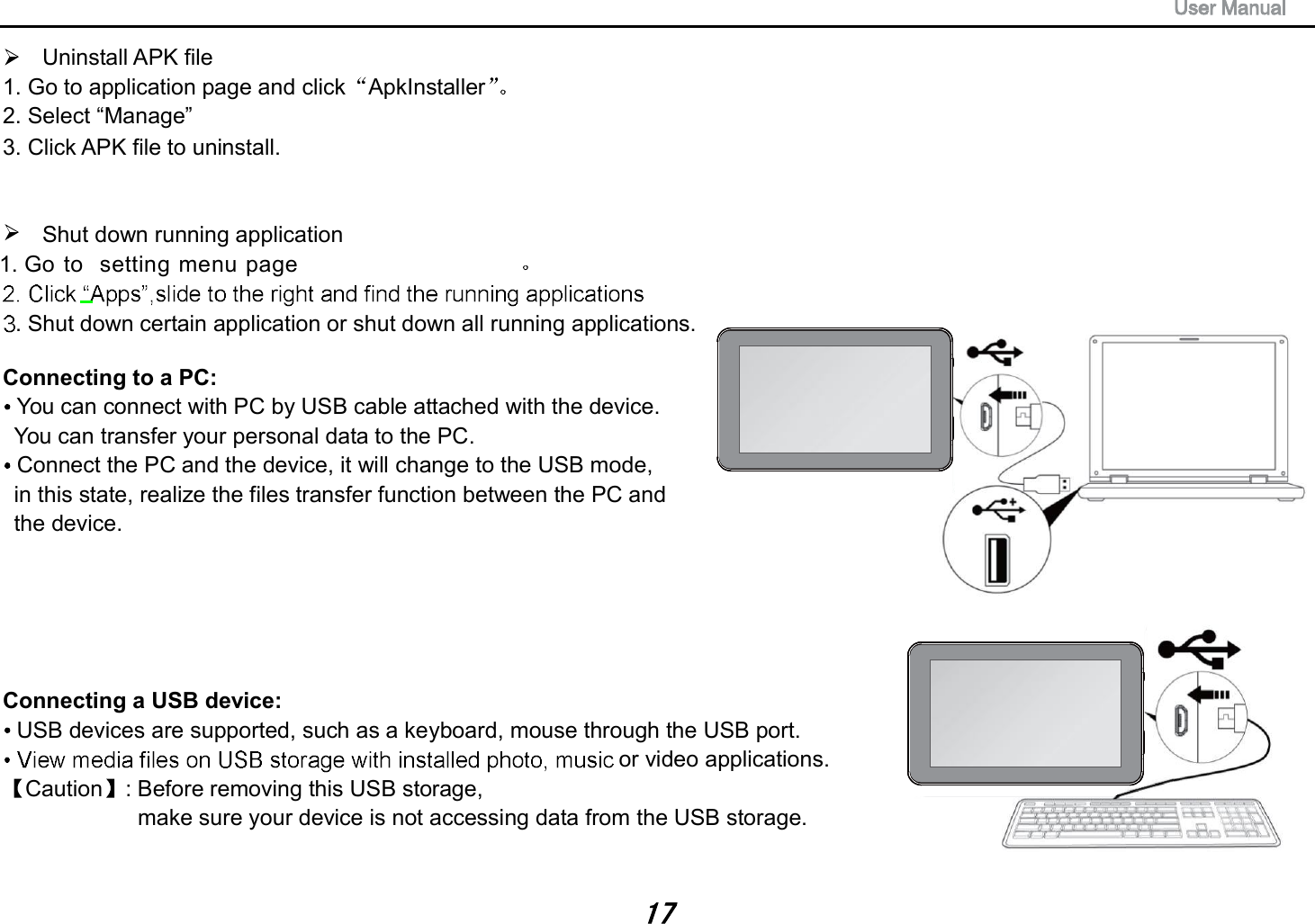 User Manual

➢ Uninstall APK file
1. Go to application page and click “ApkInstaller”。
2. Select “Manage”
3. Click APK file to uninstall.

➢ Shut down running application
1. Go to setting menu page 。
2. Click “Apps”,slide to the right and find the running applications
3. Shut down certain application or shut down all running applications.

Connecting to a PC:
• You can connect with PC by USB cable attached with the device. You can transfer your personal data to the PC.
• Connect the PC and the device, it will change to the USB mode, in this state, realize the files transfer function between the PC and the device.

Connecting a USB device:
• USB devices are supported, such as a keyboard, mouse through the USB port.
• View media files on USB storage with installed photo, music or video applications.
【Caution】: Before removing this USB storage, make sure your device is not accessing data from the USB storage.

17