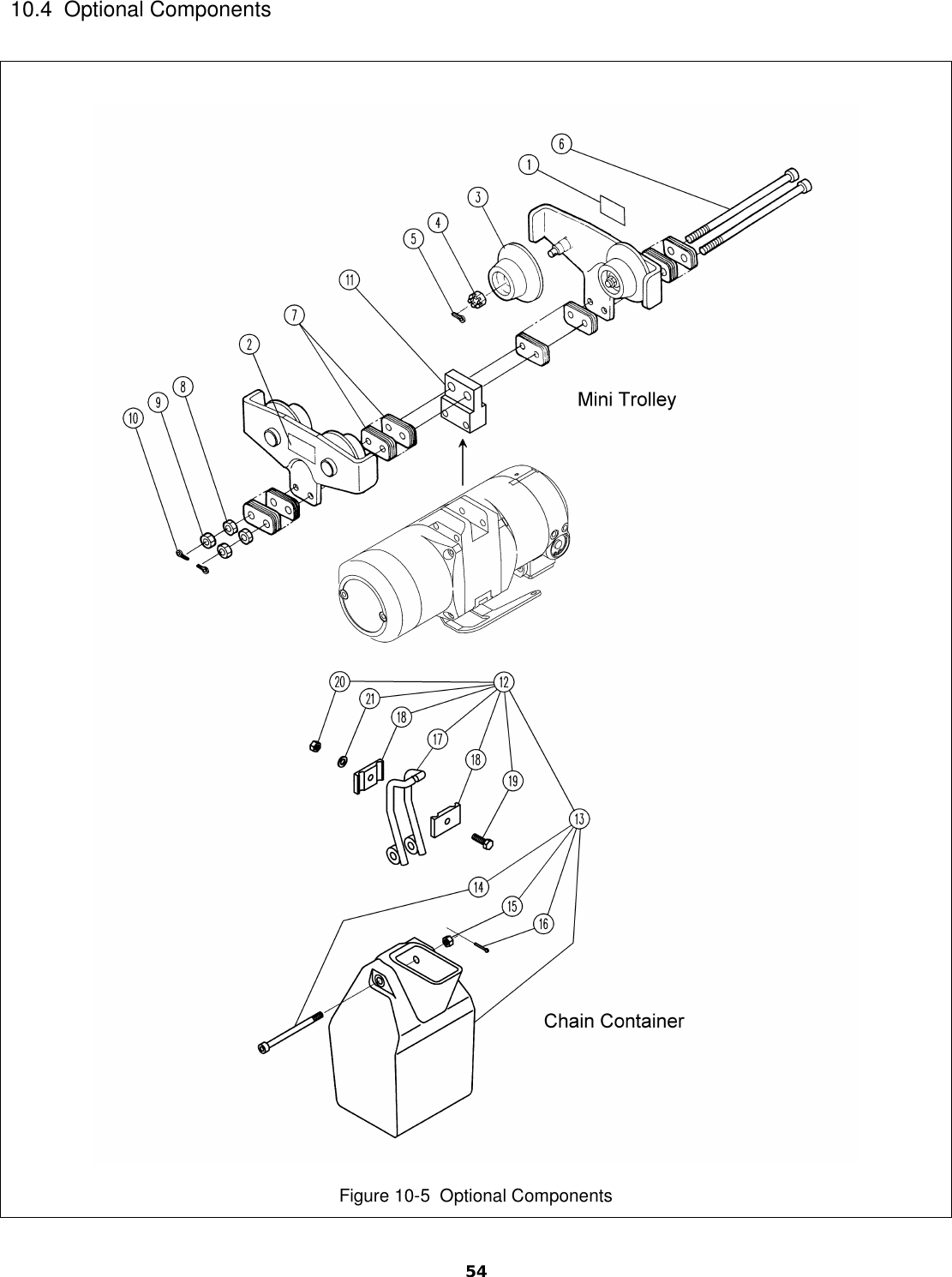 10.4 Optional Components

6
1
3
4
5
11
7
2
8
9
10
Mini Trolley

20
12
21
18
17
18
19
13
14
15
16
Chain Container

Figure 10-5 Optional Components

54