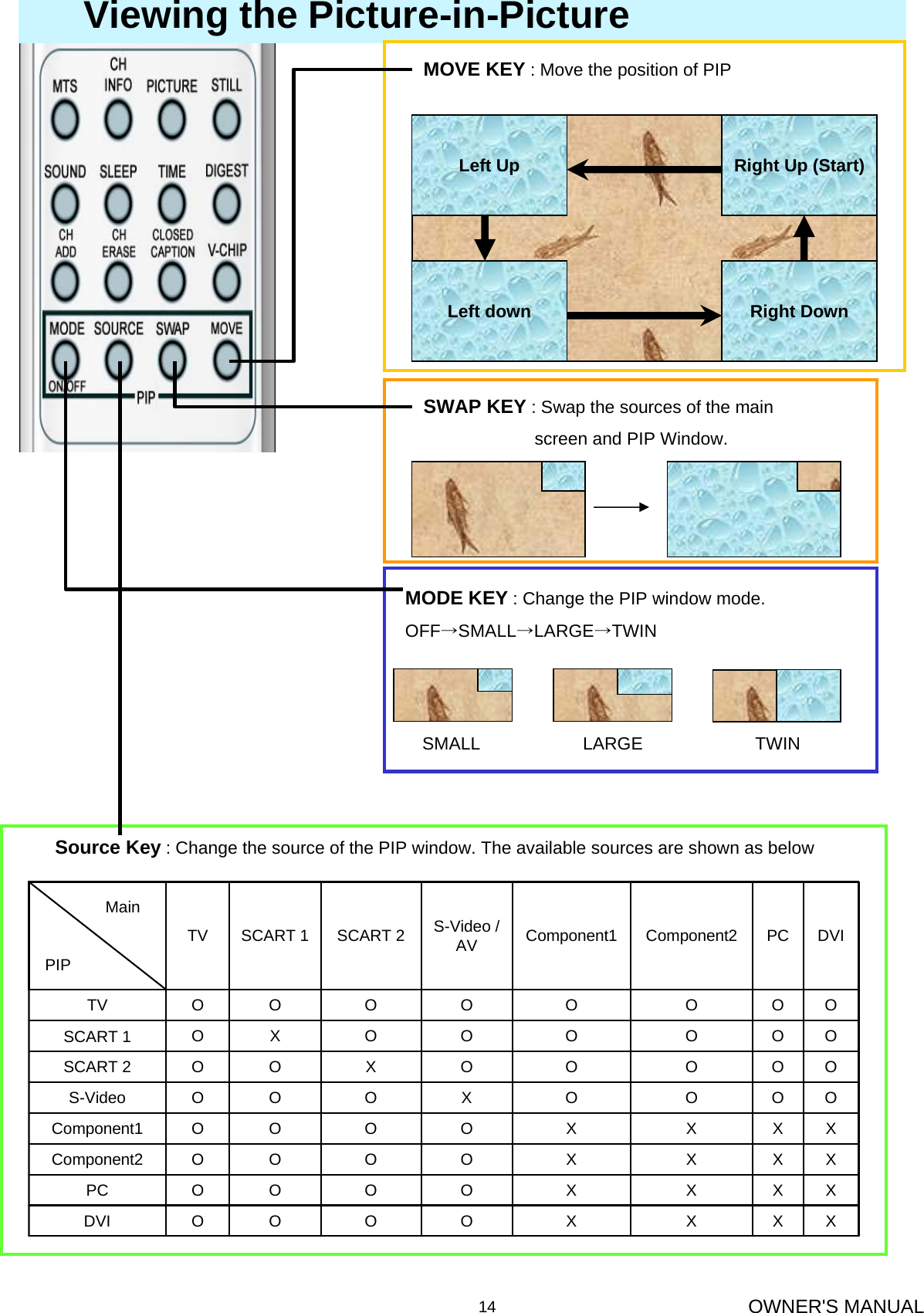 Viewing the Picture-in-Picture

MTS CH INFO PICTURE STILL

SOUND SLEEP TIME DIGEST

CH ADD CH ERASE CLOSED CAPTION V-CHIP

MODE SOURCE SWAP MOVE

ON/OFF PIP

MOVE KEY : Move the position of PIP

Left Up

Right Up (Start)

Left down

Right Down

SWAP KEY : Swap the sources of the main screen and PIP Window.

MODE KEY : Change the PIP window mode.

OFF→SMALL→LARGE→TWIN

SMALL LARGE TWIN

Source Key : Change the source of the PIP window. The available sources are shown as below

| Main / PIP | TV | SCART 1 | SCART 2 | S-Video / AV | Component1 | Component2 | PC | DVI |
|---|---|---|---|---|---|---|---|---|
| TV | O | O | O | O | O | O | O | O |
| SCART 1 | O | X | O | O | O | O | O | O |
| SCART 2 | O | O | X | O | O | O | O | O |
| S-Video | O | O | O | X | O | O | O | O |
| Component1 | O | O | O | O | X | X | X | X |
| Component2 | O | O | O | O | X | X | X | X |
| PC | O | O | O | O | X | X | X | X |
| DVI | O | O | O | O | X | X | X | X |

14

OWNER'S MANUAL