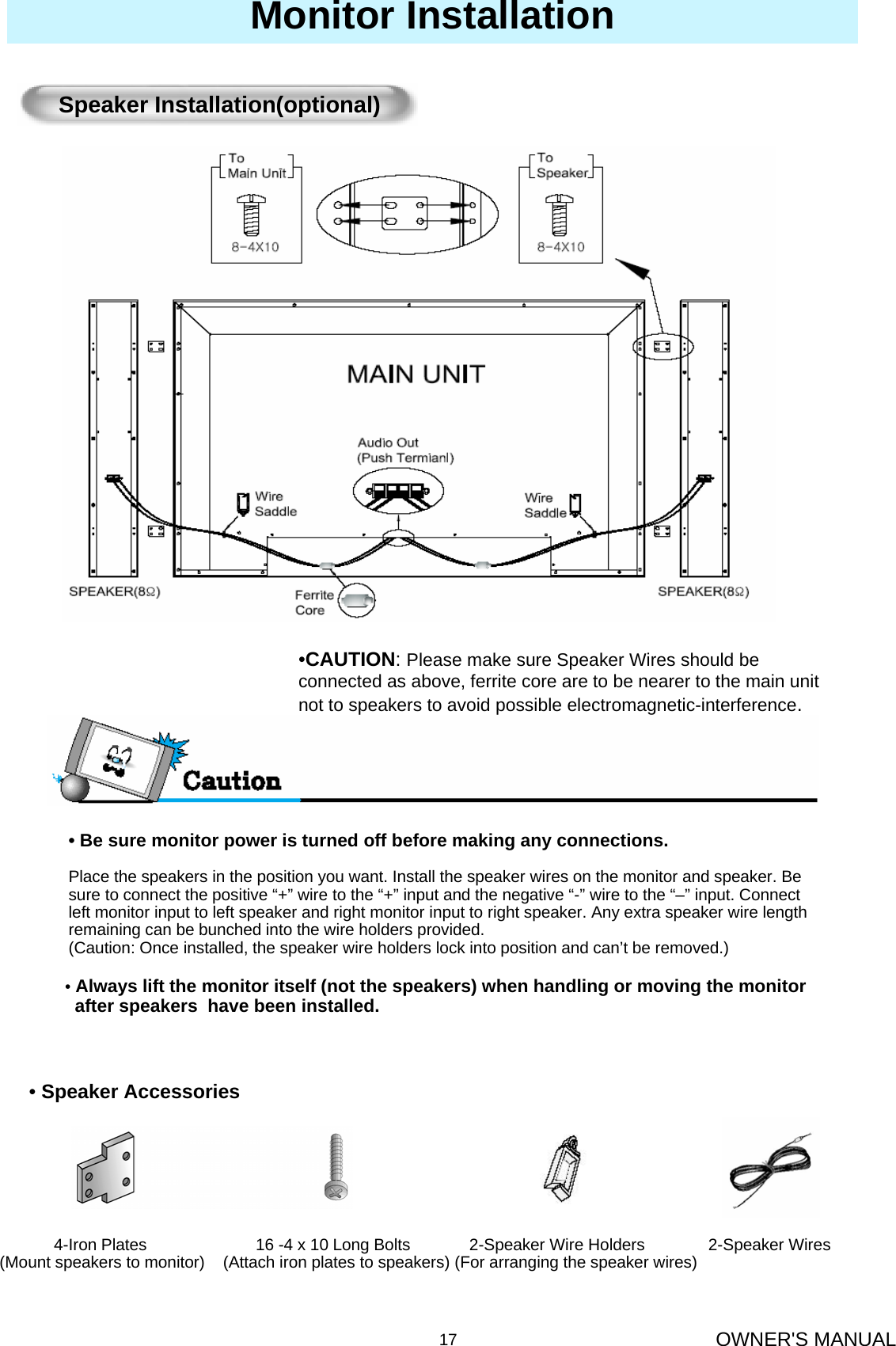 Monitor Installation

Speaker Installation(optional)

To Main Unit

8-4X10

To Speaker

8-4X10

MAIN UNIT

Audio Out (Push Termianl)

Wire Saddle

Wire Saddle

SPEAKER(8Ω)

Ferrite Core

SPEAKER(8Ω)

•CAUTION: Please make sure Speaker Wires should be connected as above, ferrite core are to be nearer to the main unit not to speakers to avoid possible electromagnetic-interference.

Caution

• Be sure monitor power is turned off before making any connections.

Place the speakers in the position you want. Install the speaker wires on the monitor and speaker. Be sure to connect the positive “+” wire to the “+” input and the negative “-” wire to the “–” input. Connect left monitor input to left speaker and right monitor input to right speaker. Any extra speaker wire length remaining can be bunched into the wire holders provided.
(Caution: Once installed, the speaker wire holders lock into position and can’t be removed.)

• Always lift the monitor itself (not the speakers) when handling or moving the monitor after speakers have been installed.

• Speaker Accessories

4-Iron Plates
(Mount speakers to monitor)

16 -4 x 10 Long Bolts
(Attach iron plates to speakers)

2-Speaker Wire Holders
(For arranging the speaker wires)

2-Speaker Wires

17

OWNER'S MANUAL