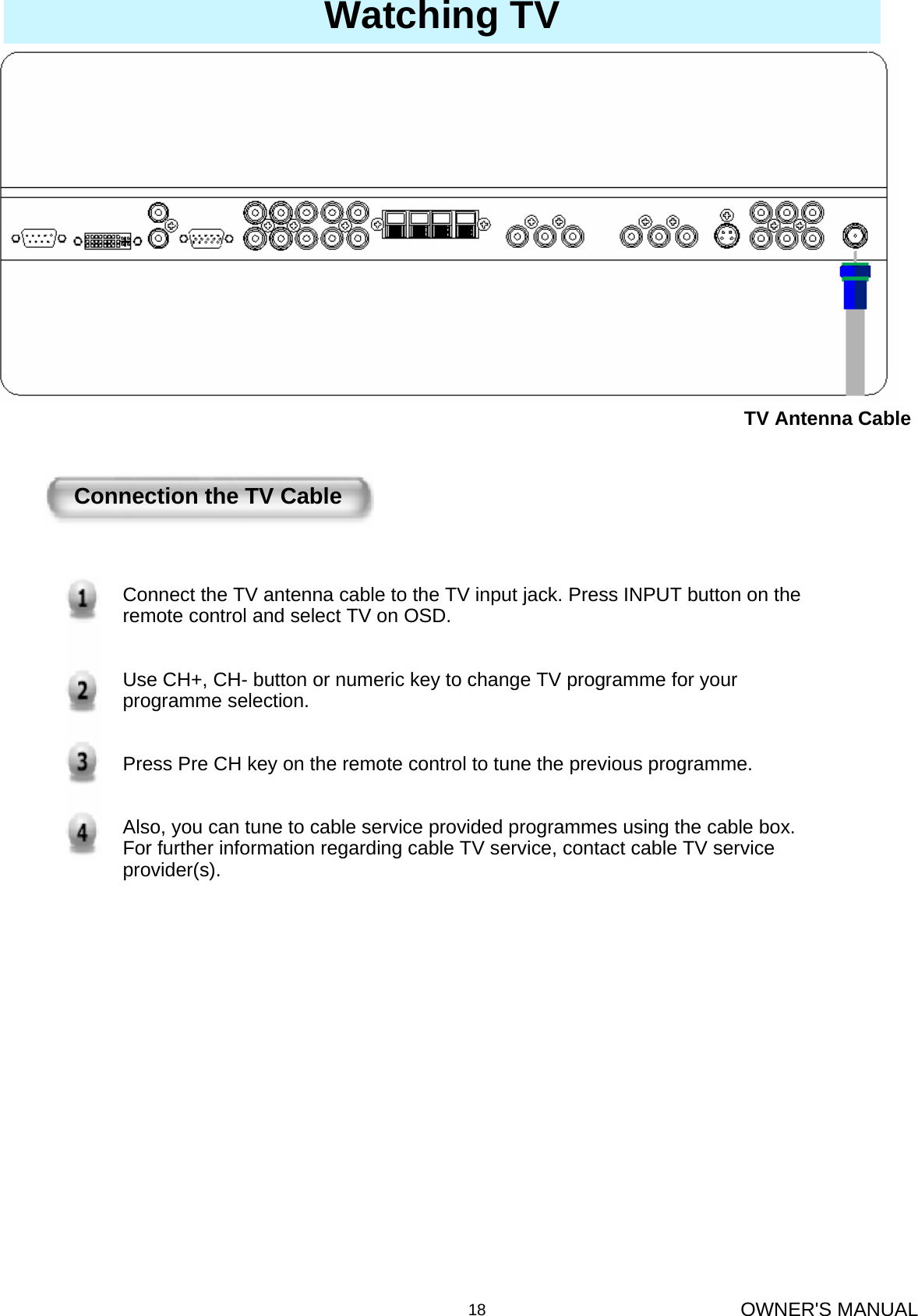 Watching TV

TV Antenna Cable

Connection the TV Cable

1 Connect the TV antenna cable to the TV input jack. Press INPUT button on the remote control and select TV on OSD.

2 Use CH+, CH- button or numeric key to change TV programme for your programme selection.

3 Press Pre CH key on the remote control to tune the previous programme.

4 Also, you can tune to cable service provided programmes using the cable box. For further information regarding cable TV service, contact cable TV service provider(s).

18

OWNER'S MANUAL