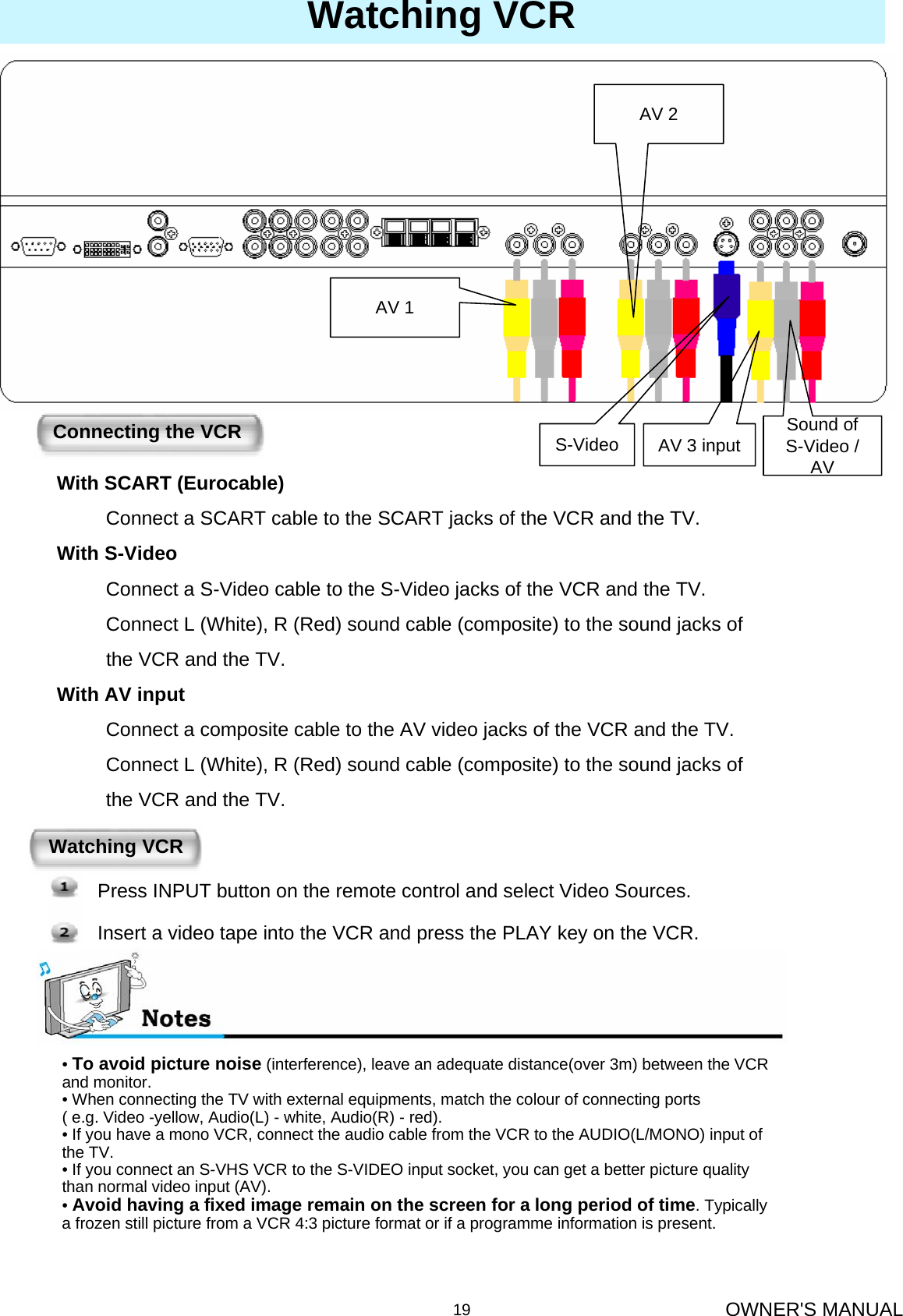 Watching VCR

AV 2

AV 1

S-Video

AV 3 input

Sound of S-Video / AV

Connecting the VCR

With SCART (Eurocable)

Connect a SCART cable to the SCART jacks of the VCR and the TV.

With S-Video

Connect a S-Video cable to the S-Video jacks of the VCR and the TV.

Connect L (White), R (Red) sound cable (composite) to the sound jacks of the VCR and the TV.

With AV input

Connect a composite cable to the AV video jacks of the VCR and the TV.

Connect L (White), R (Red) sound cable (composite) to the sound jacks of the VCR and the TV.

Watching VCR

1 Press INPUT button on the remote control and select Video Sources.

2 Insert a video tape into the VCR and press the PLAY key on the VCR.

Notes

• To avoid picture noise (interference), leave an adequate distance(over 3m) between the VCR and monitor.
• When connecting the TV with external equipments, match the colour of connecting ports ( e.g. Video -yellow, Audio(L) - white, Audio(R) - red).
• If you have a mono VCR, connect the audio cable from the VCR to the AUDIO(L/MONO) input of the TV.
• If you connect an S-VHS VCR to the S-VIDEO input socket, you can get a better picture quality than normal video input (AV).
• Avoid having a fixed image remain on the screen for a long period of time. Typically a frozen still picture from a VCR 4:3 picture format or if a programme information is present.

19

OWNER'S MANUAL