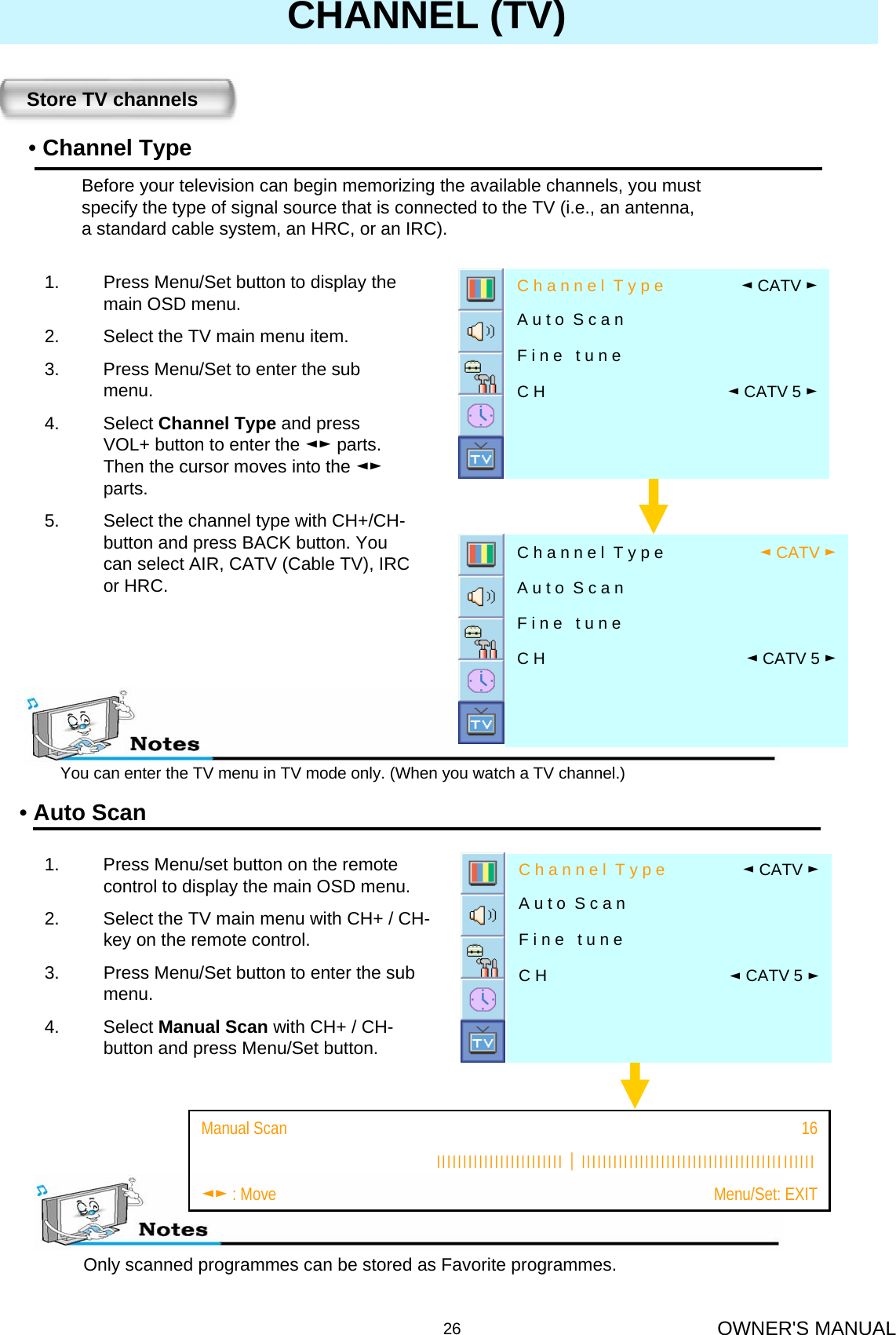 CHANNEL (TV)

Store TV channels

• Channel Type

Before your television can begin memorizing the available channels, you must specify the type of signal source that is connected to the TV (i.e., an antenna, a standard cable system, an HRC, or an IRC).

1. Press Menu/Set button to display the main OSD menu.

2. Select the TV main menu item.

3. Press Menu/Set to enter the sub menu.

4. Select **Channel Type** and press VOL+ button to enter the ◄► parts. Then the cursor moves into the ◄► parts.

5. Select the channel type with CH+/CH- button and press BACK button. You can select AIR, CATV (Cable TV), IRC or HRC.

Channel Type ◄ CATV ►
Auto Scan
Fine tune
CH ◄ CATV 5 ►
TV

Channel Type ◄ CATV ►
Auto Scan
Fine tune
CH ◄ CATV 5 ►
TV

Notes

You can enter the TV menu in TV mode only. (When you watch a TV channel.)

• Auto Scan

1. Press Menu/set button on the remote control to display the main OSD menu.

2. Select the TV main menu with CH+ / CH- key on the remote control.

3. Press Menu/Set button to enter the sub menu.

4. Select **Manual Scan** with CH+ / CH- button and press Menu/Set button.

Channel Type ◄ CATV ►
Auto Scan
Fine tune
CH ◄ CATV 5 ►
TV

Manual Scan 16

◄► : Move Menu/Set: EXIT

Notes

Only scanned programmes can be stored as Favorite programmes.

26 OWNER'S MANUAL