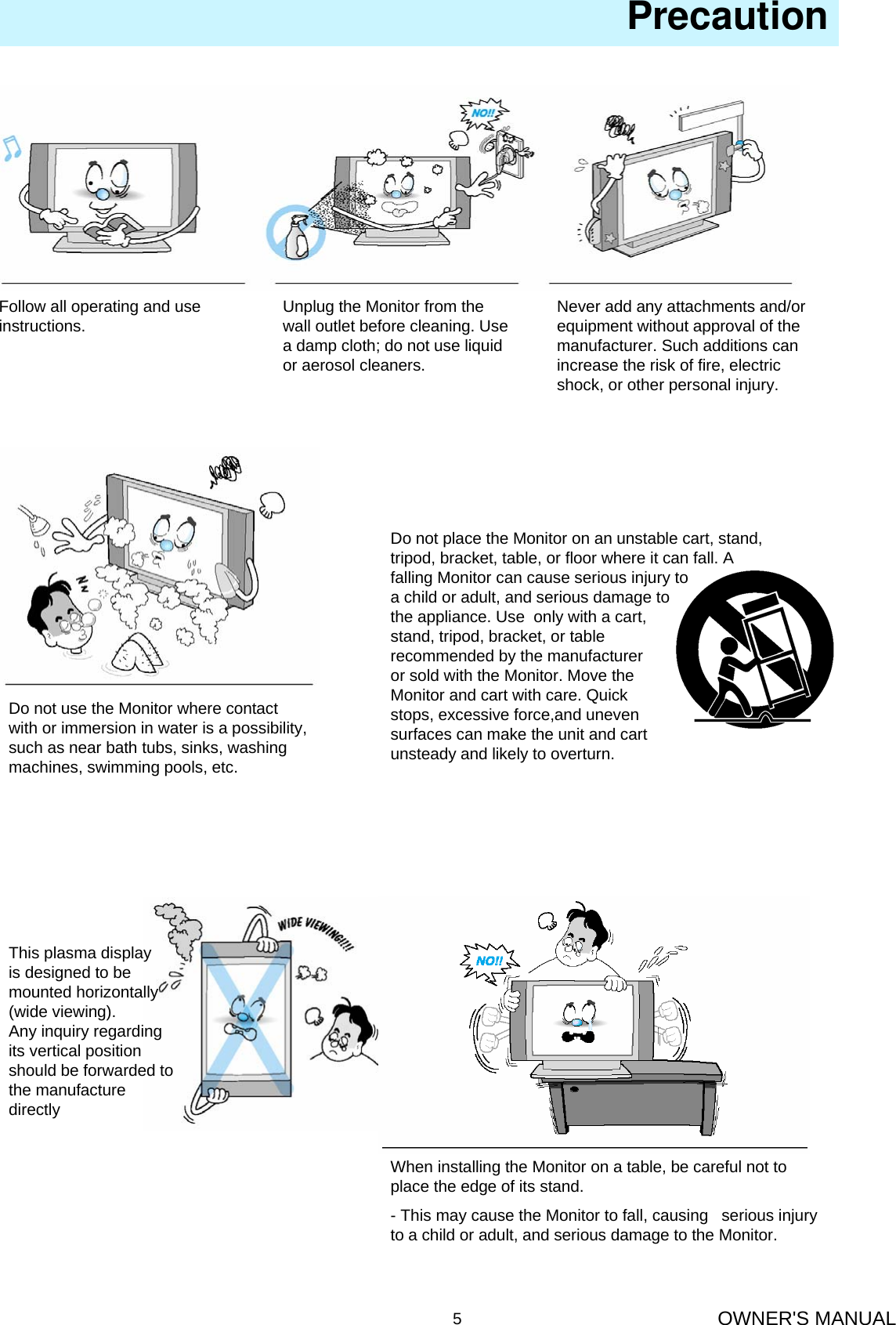 Precaution

NO!!

Follow all operating and use instructions.

Unplug the Monitor from the wall outlet before cleaning. Use a damp cloth; do not use liquid or aerosol cleaners.

Never add any attachments and/or equipment without approval of the manufacturer. Such additions can increase the risk of fire, electric shock, or other personal injury.

Do not use the Monitor where contact with or immersion in water is a possibility, such as near bath tubs, sinks, washing machines, swimming pools, etc.

Do not place the Monitor on an unstable cart, stand, tripod, bracket, table, or floor where it can fall. A falling Monitor can cause serious injury to a child or adult, and serious damage to the appliance. Use only with a cart, stand, tripod, bracket, or table recommended by the manufacturer or sold with the Monitor. Move the Monitor and cart with care. Quick stops, excessive force,and uneven surfaces can make the unit and cart unsteady and likely to overturn.

This plasma display is designed to be mounted horizontally (wide viewing).
Any inquiry regarding its vertical position should be forwarded to the manufacture directly

WIDE VIEWING!!!!

NO!!

When installing the Monitor on a table, be careful not to place the edge of its stand.

- This may cause the Monitor to fall, causing serious injury to a child or adult, and serious damage to the Monitor.

5

OWNER'S MANUAL