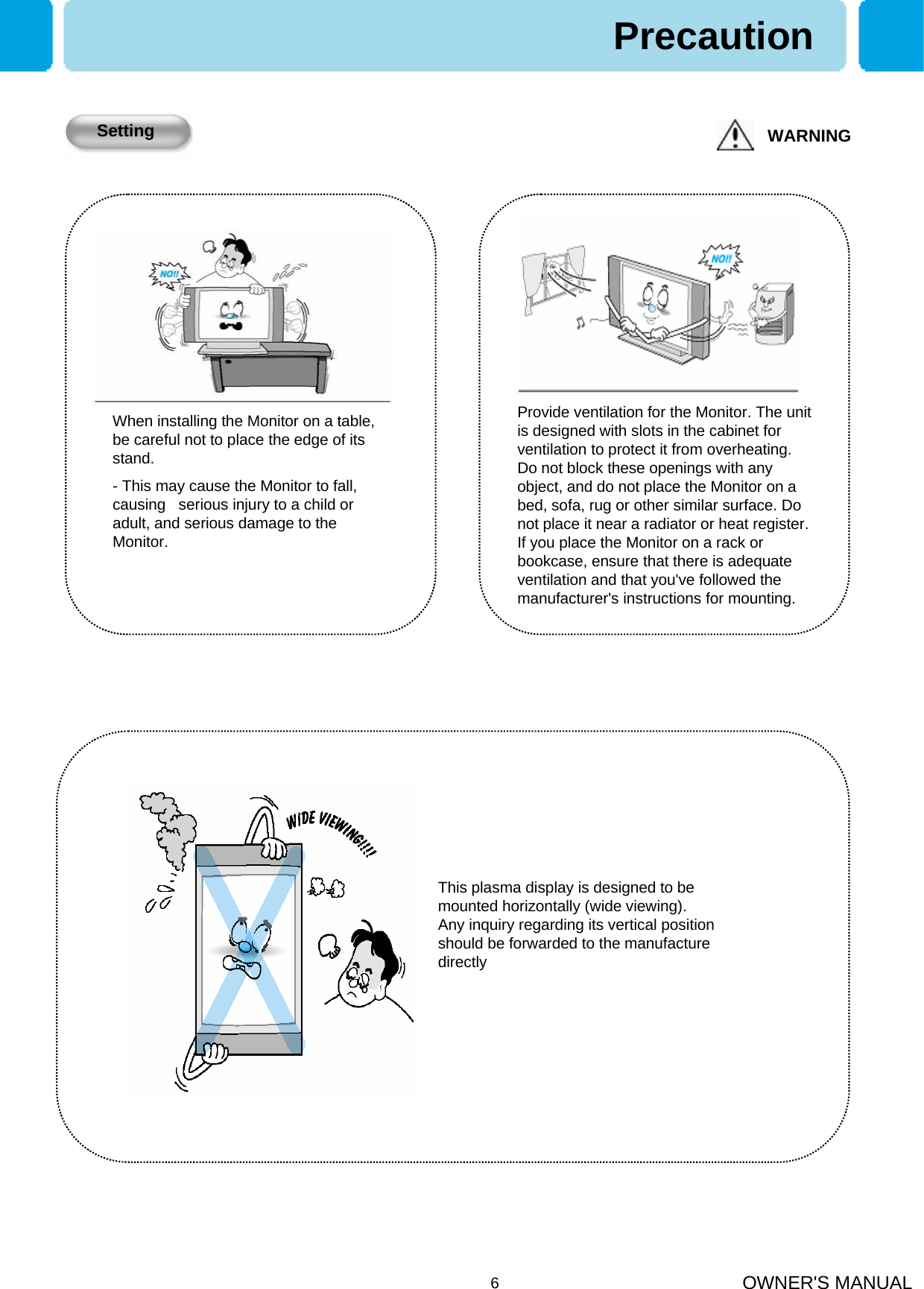 Precaution

Setting

WARNING

NO!!

When installing the Monitor on a table, be careful not to place the edge of its stand.

- This may cause the Monitor to fall, causing serious injury to a child or adult, and serious damage to the Monitor.

NO!!

Provide ventilation for the Monitor. The unit is designed with slots in the cabinet for ventilation to protect it from overheating. Do not block these openings with any object, and do not place the Monitor on a bed, sofa, rug or other similar surface. Do not place it near a radiator or heat register. If you place the Monitor on a rack or bookcase, ensure that there is adequate ventilation and that you've followed the manufacturer's instructions for mounting.

WIDE VIEWING!!!!

This plasma display is designed to be mounted horizontally (wide viewing). Any inquiry regarding its vertical position should be forwarded to the manufacture directly

6

OWNER'S MANUAL