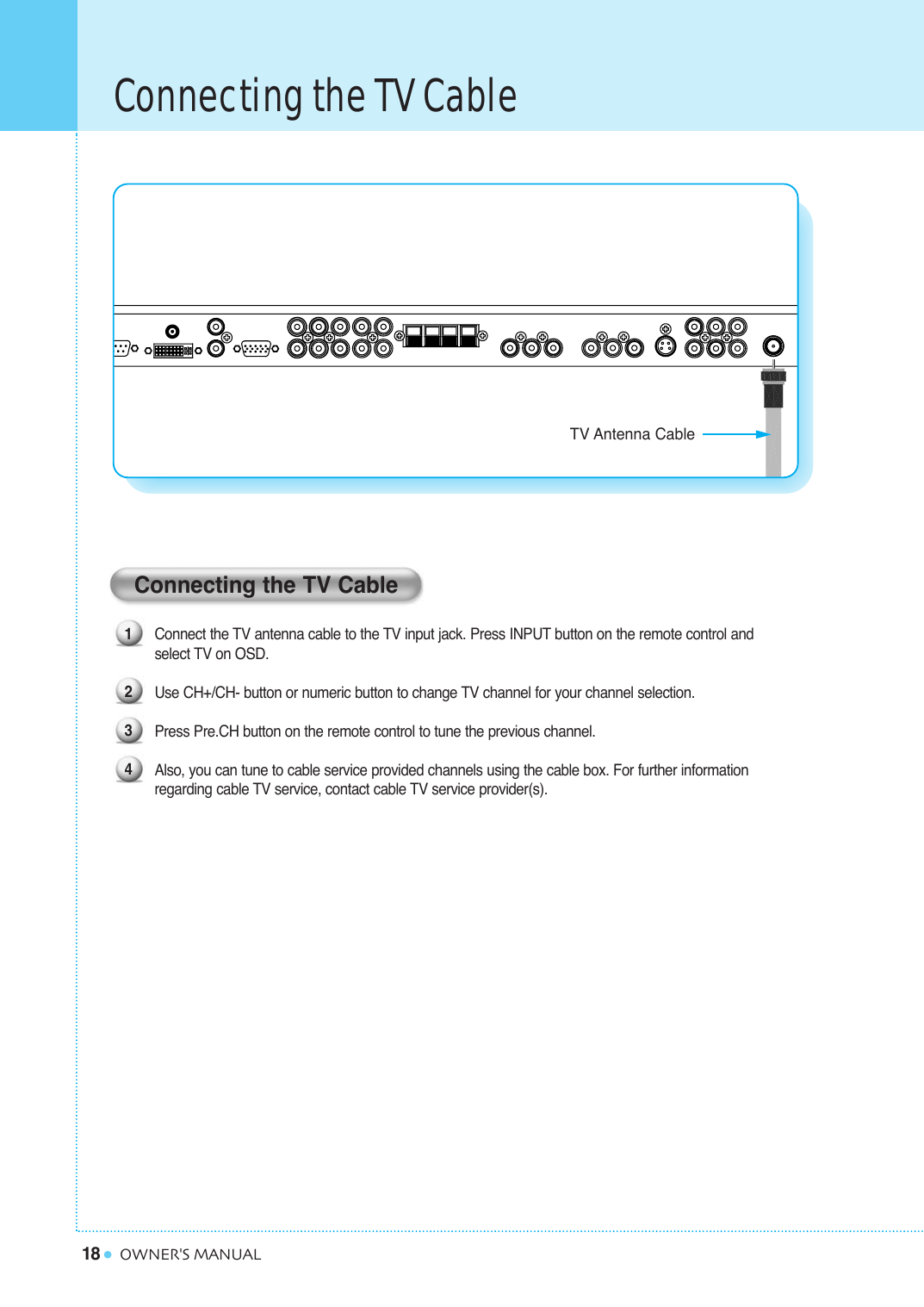 Connecting the TV Cable

TV Antenna Cable

Connecting the TV Cable

1 Connect the TV antenna cable to the TV input jack. Press INPUT button on the remote control and select TV on OSD.

2 Use CH+/CH- button or numeric button to change TV channel for your channel selection.

3 Press Pre.CH button on the remote control to tune the previous channel.

4 Also, you can tune to cable service provided channels using the cable box. For further information regarding cable TV service, contact cable TV service provider(s).

18 OWNER'S MANUAL