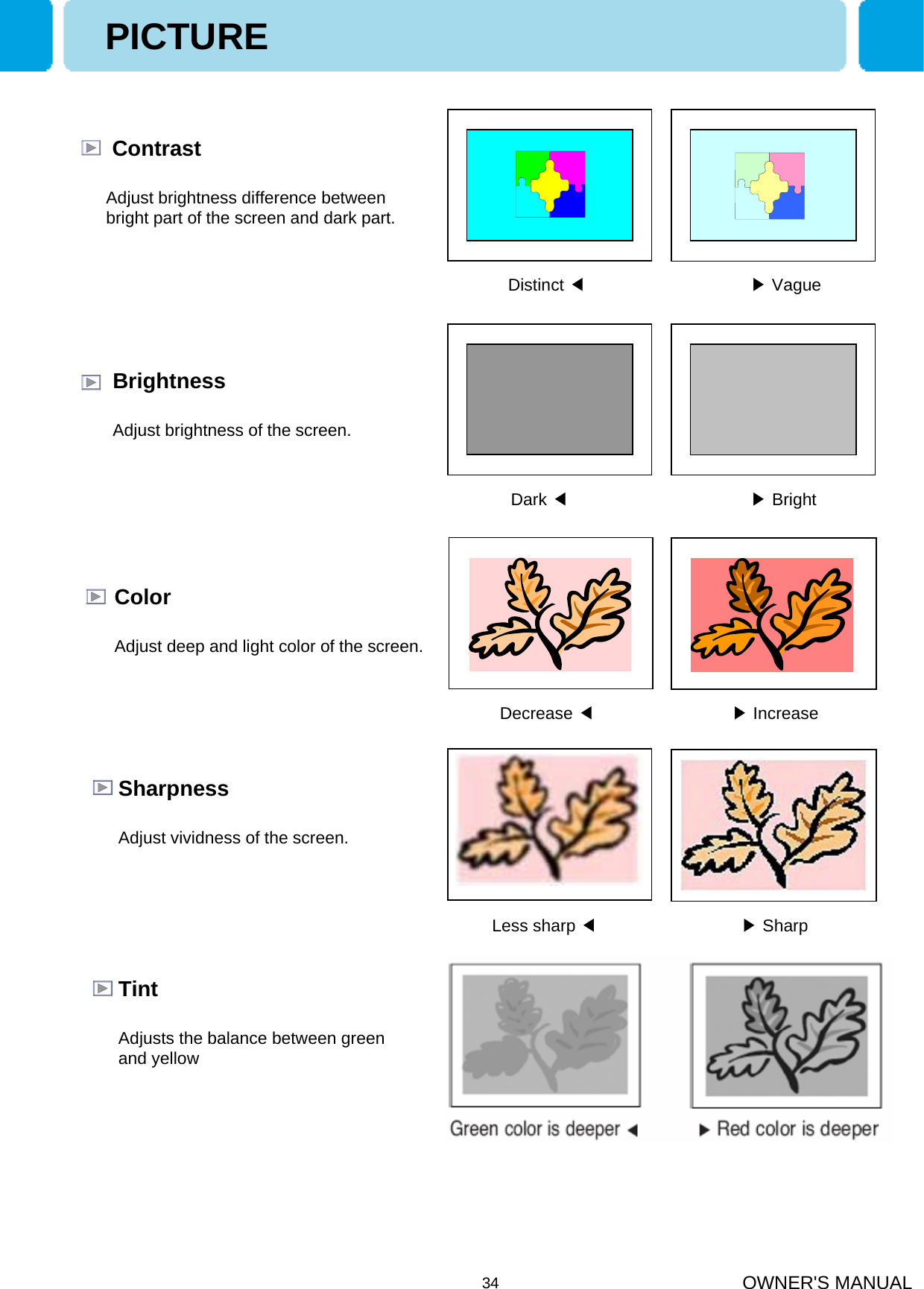 PICTURE

Contrast

Adjust brightness difference between bright part of the screen and dark part.

Distinct ◀

▶ Vague

Brightness

Adjust brightness of the screen.

Dark ◀

▶ Bright

Color

Adjust deep and light color of the screen.

Decrease ◀

▶ Increase

Sharpness

Adjust vividness of the screen.

Less sharp ◀

▶ Sharp

Tint

Adjusts the balance between green and yellow

Green color is deeper ◀

▶ Red color is deeper

34

OWNER'S MANUAL