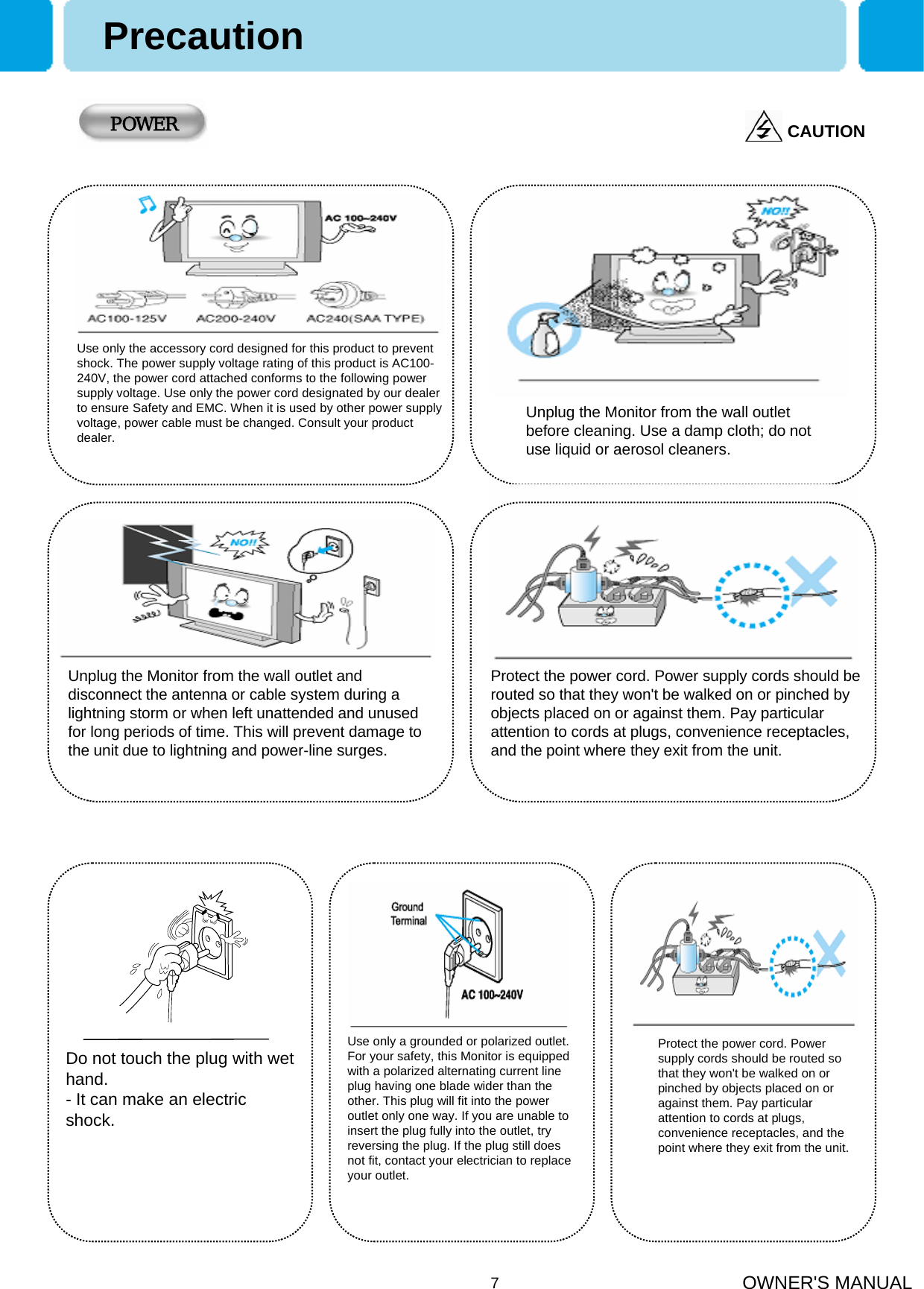 Precaution

POWER

CAUTION

AC 100~240V

AC100-125V AC200-240V AC240(SAA TYPE)

Use only the accessory cord designed for this product to prevent shock. The power supply voltage rating of this product is AC100-240V, the power cord attached conforms to the following power supply voltage. Use only the power cord designated by our dealer to ensure Safety and EMC. When it is used by other power supply voltage, power cable must be changed. Consult your product dealer.

NO!!

Unplug the Monitor from the wall outlet before cleaning. Use a damp cloth; do not use liquid or aerosol cleaners.

NO!!

Unplug the Monitor from the wall outlet and disconnect the antenna or cable system during a lightning storm or when left unattended and unused for long periods of time. This will prevent damage to the unit due to lightning and power-line surges.

Protect the power cord. Power supply cords should be routed so that they won't be walked on or pinched by objects placed on or against them. Pay particular attention to cords at plugs, convenience receptacles, and the point where they exit from the unit.

Do not touch the plug with wet hand.
- It can make an electric shock.

Ground Terminal

AC 100~240V

Use only a grounded or polarized outlet. For your safety, this Monitor is equipped with a polarized alternating current line plug having one blade wider than the other. This plug will fit into the power outlet only one way. If you are unable to insert the plug fully into the outlet, try reversing the plug. If the plug still does not fit, contact your electrician to replace your outlet.

Protect the power cord. Power supply cords should be routed so that they won't be walked on or pinched by objects placed on or against them. Pay particular attention to cords at plugs, convenience receptacles, and the point where they exit from the unit.

7

OWNER'S MANUAL