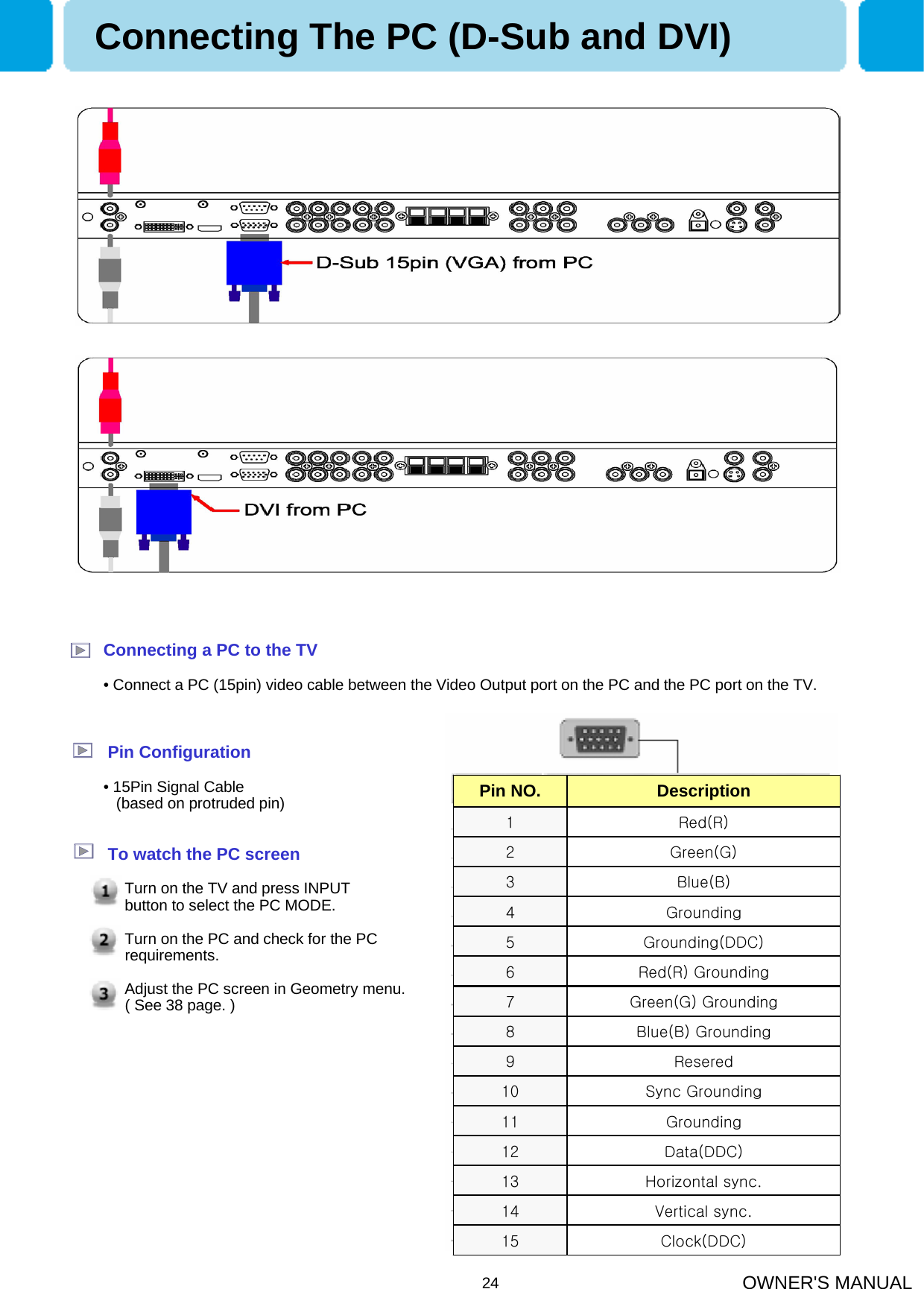 Connecting The PC (D-Sub and DVI)

D-Sub 15pin (VGA) from PC

DVI from PC

Connecting a PC to the TV

• Connect a PC (15pin) video cable between the Video Output port on the PC and the PC port on the TV.

Pin Configuration

• 15Pin Signal Cable (based on protruded pin)

To watch the PC screen

1 Turn on the TV and press INPUT button to select the PC MODE.

2 Turn on the PC and check for the PC requirements.

3 Adjust the PC screen in Geometry menu. ( See 38 page. )

| Pin NO. | Description |
|---|---|
| 1 | Red(R) |
| 2 | Green(G) |
| 3 | Blue(B) |
| 4 | Grounding |
| 5 | Grounding(DDC) |
| 6 | Red(R) Grounding |
| 7 | Green(G) Grounding |
| 8 | Blue(B) Grounding |
| 9 | Resered |
| 10 | Sync Grounding |
| 11 | Grounding |
| 12 | Data(DDC) |
| 13 | Horizontal sync. |
| 14 | Vertical sync. |
| 15 | Clock(DDC) |

24

OWNER'S MANUAL