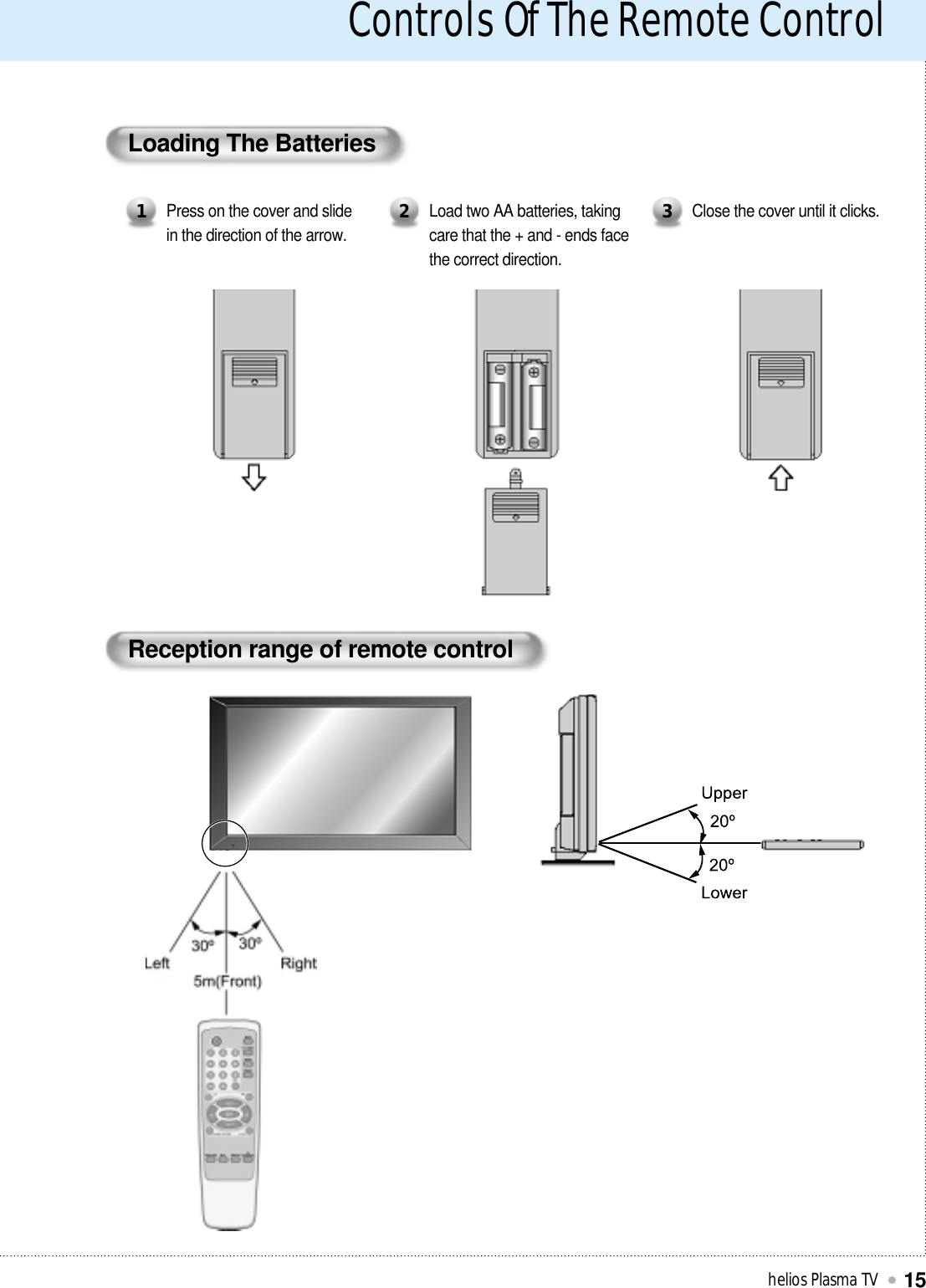 Controls Of The Remote Control

Loading The Batteries

1 Press on the cover and slide in the direction of the arrow.

2 Load two AA batteries, taking care that the + and - ends face the correct direction.

3 Close the cover until it clicks.

Reception range of remote control

Upper
20º
20º
Lower

Left
30º
30º
Right
5m(Front)

helios Plasma TV 15