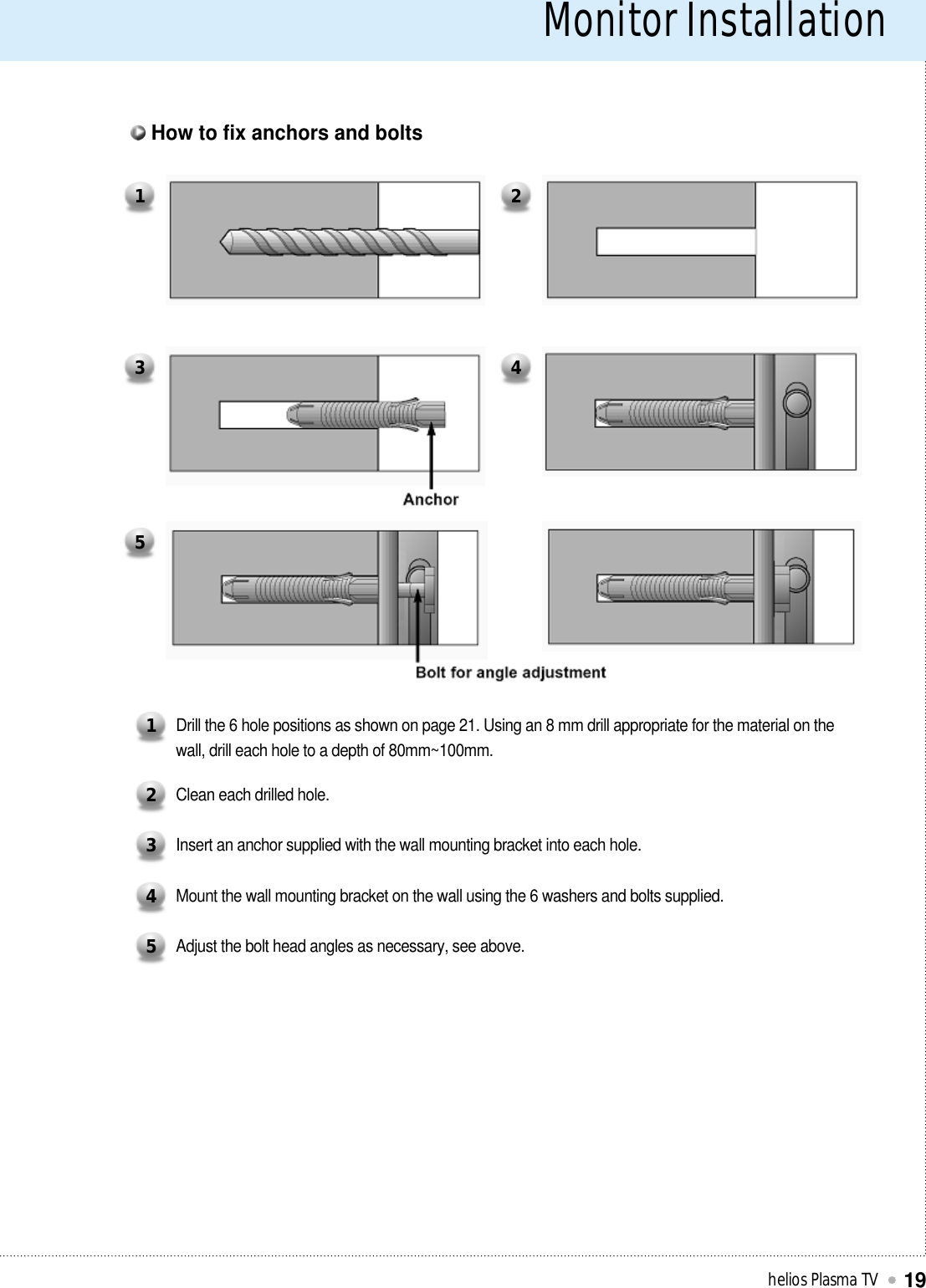 Monitor Installation

How to fix anchors and bolts

1

2

3

4

Anchor

5

Bolt for angle adjustment

1 Drill the 6 hole positions as shown on page 21. Using an 8 mm drill appropriate for the material on the wall, drill each hole to a depth of 80mm~100mm.

2 Clean each drilled hole.

3 Insert an anchor supplied with the wall mounting bracket into each hole.

4 Mount the wall mounting bracket on the wall using the 6 washers and bolts supplied.

5 Adjust the bolt head angles as necessary, see above.

helios Plasma TV 19