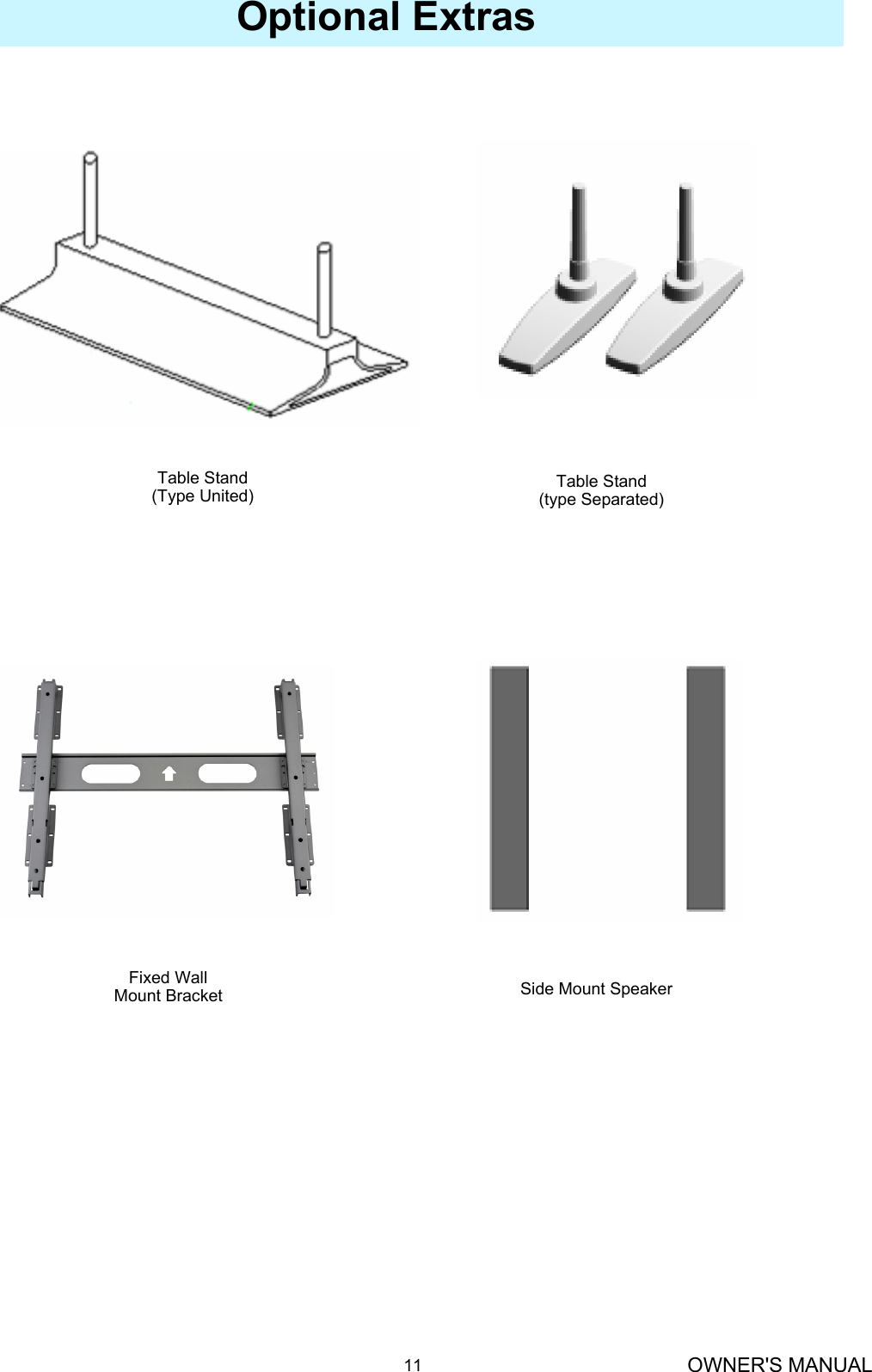 Optional Extras

Table Stand
(Type United)

Table Stand
(type Separated)

Fixed Wall
Mount Bracket

Side Mount Speaker

11

OWNER'S MANUAL