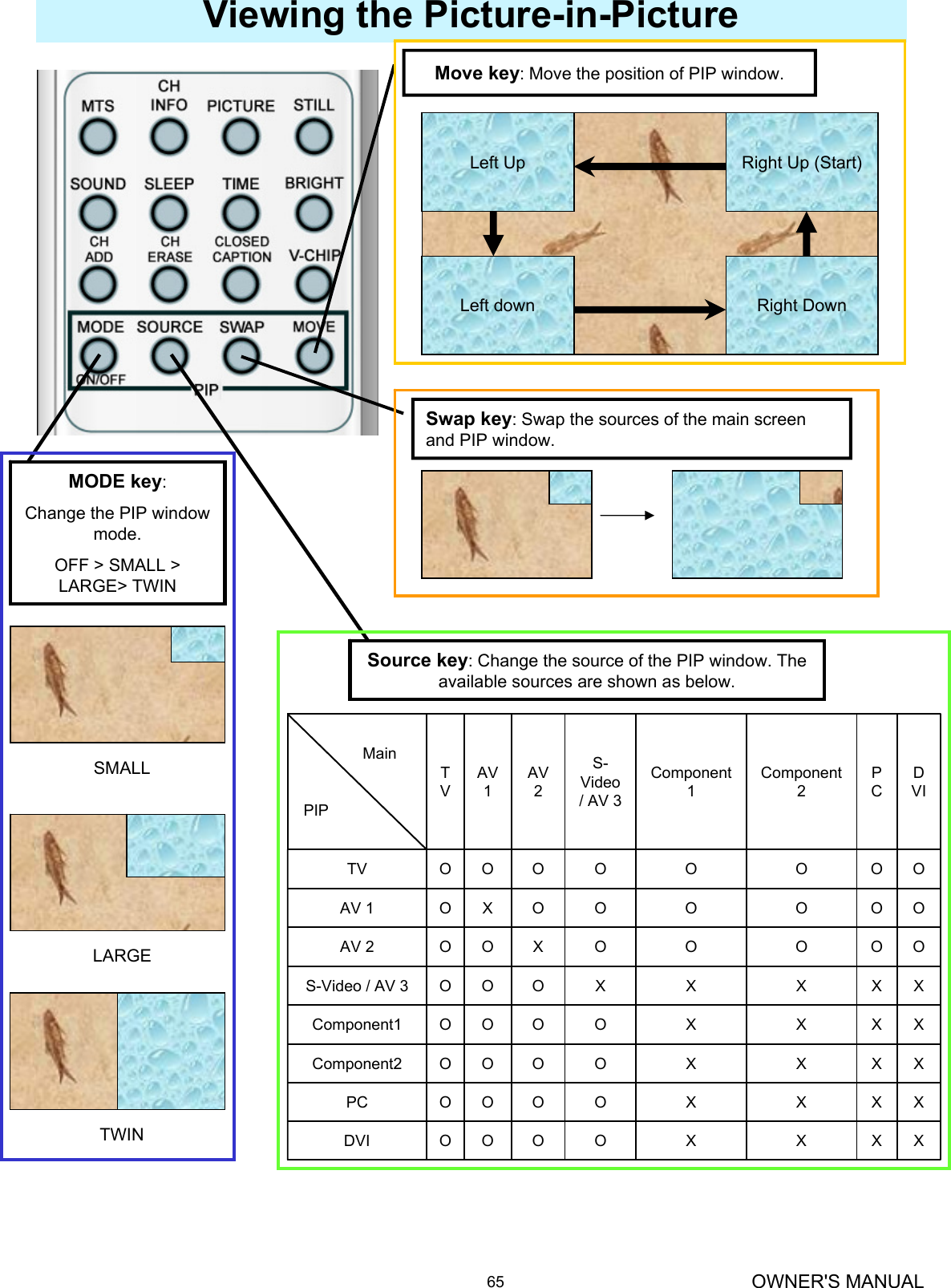 Viewing the Picture-in-Picture

MTS
CH INFO
PICTURE
STILL
SOUND
SLEEP
TIME
BRIGHT
CH ADD
CH ERASE
CLOSED CAPTION
V-CHIP
MODE
SOURCE
SWAP
MOVE
ON/OFF
PIP

**Move key**: Move the position of PIP window.

Left Up
Right Up (Start)
Left down
Right Down

**Swap key**: Swap the sources of the main screen and PIP window.

**MODE key**:
Change the PIP window mode.
OFF > SMALL > LARGE> TWIN

SMALL

LARGE

TWIN

**Source key**: Change the source of the PIP window. The available sources are shown as below.

| Main / PIP | TV | AV 1 | AV 2 | S-Video / AV 3 | Component 1 | Component 2 | PC | DVI |
|---|---|---|---|---|---|---|---|---|
| TV | O | O | O | O | O | O | O | O |
| AV 1 | O | X | O | O | O | O | O | O |
| AV 2 | O | O | X | O | O | O | O | O |
| S-Video / AV 3 | O | O | O | X | X | X | X | X |
| Component1 | O | O | O | O | X | X | X | X |
| Component2 | O | O | O | O | X | X | X | X |
| PC | O | O | O | O | X | X | X | X |
| DVI | O | O | O | O | X | X | X | X |

65
OWNER'S MANUAL