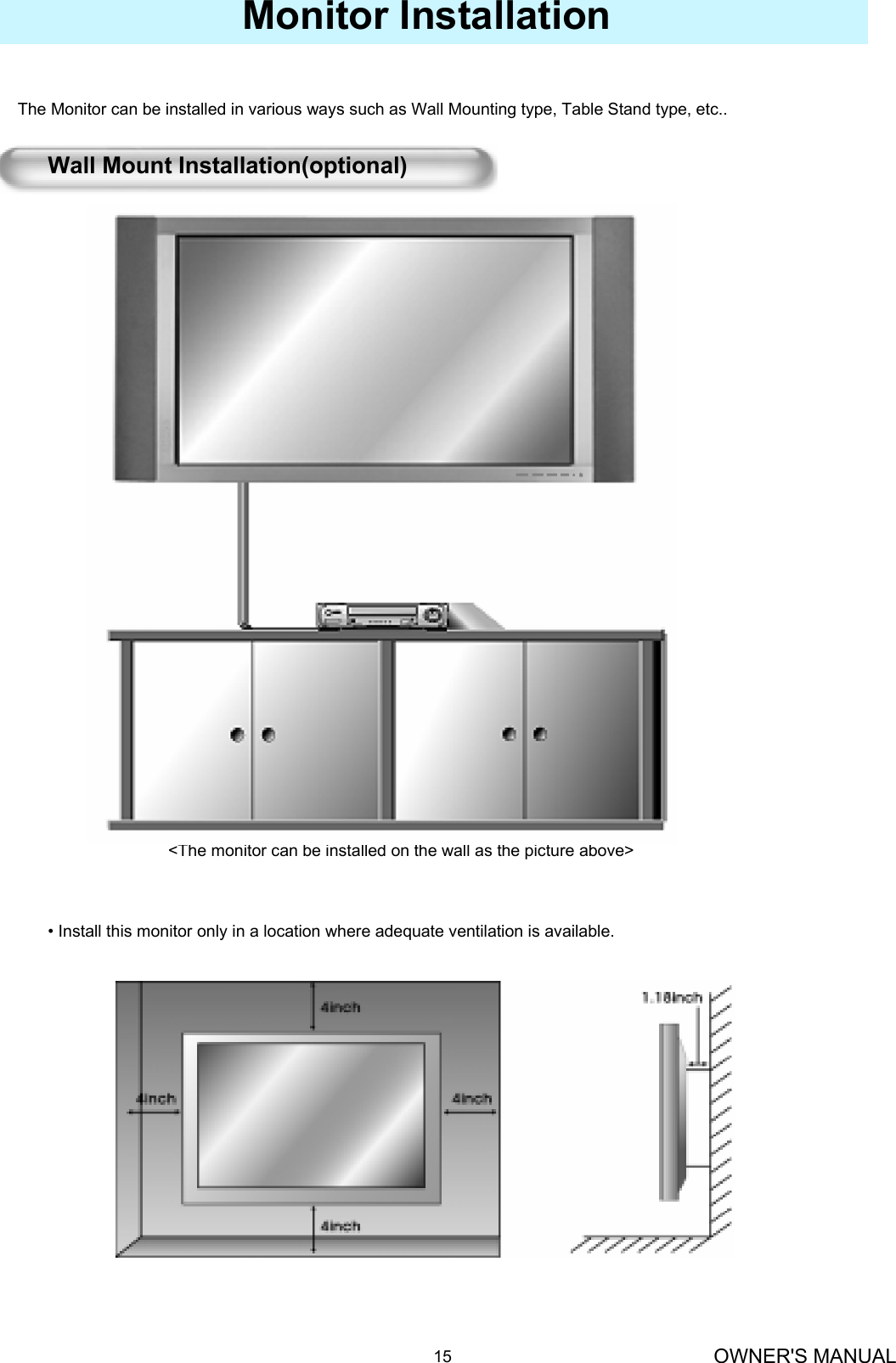 Monitor Installation

The Monitor can be installed in various ways such as Wall Mounting type, Table Stand type, etc..

Wall Mount Installation(optional)

<The monitor can be installed on the wall as the picture above>

• Install this monitor only in a location where adequate ventilation is available.

4inch

4inch

4inch

4inch

1.18inch

15

OWNER'S MANUAL