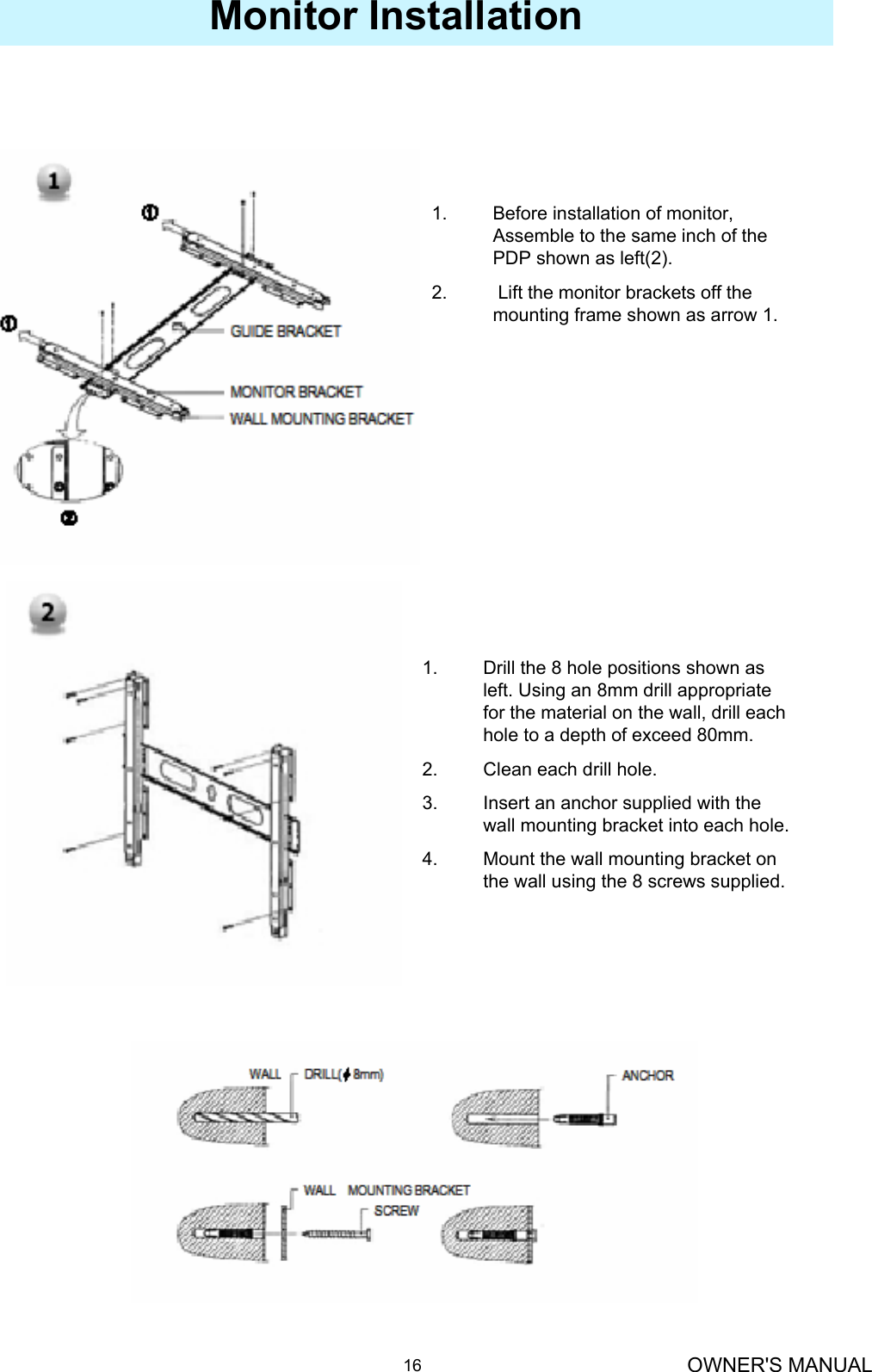 Monitor Installation

1

①

①

GUIDE BRACKET

MONITOR BRACKET

WALL MOUNTING BRACKET

②

1. Before installation of monitor, Assemble to the same inch of the PDP shown as left(2).

2. Lift the monitor brackets off the mounting frame shown as arrow 1.

2

1. Drill the 8 hole positions shown as left. Using an 8mm drill appropriate for the material on the wall, drill each hole to a depth of exceed 80mm.

2. Clean each drill hole.

3. Insert an anchor supplied with the wall mounting bracket into each hole.

4. Mount the wall mounting bracket on the wall using the 8 screws supplied.

WALL

DRILL($\phi$ 8mm)

ANCHOR

WALL

MOUNTING BRACKET

SCREW

16

OWNER'S MANUAL