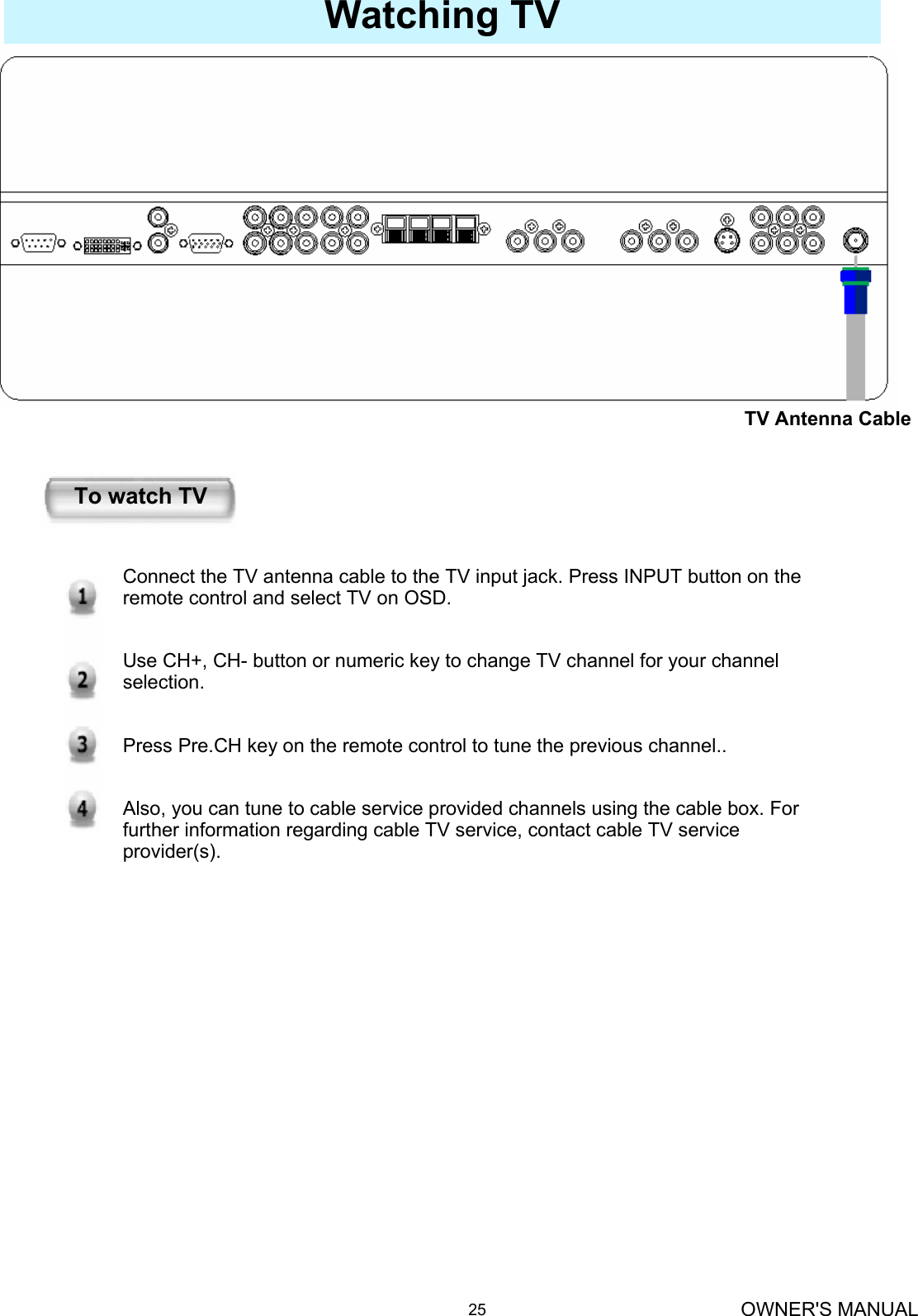 Watching TV

TV Antenna Cable

To watch TV

1 Connect the TV antenna cable to the TV input jack. Press INPUT button on the remote control and select TV on OSD.

2 Use CH+, CH- button or numeric key to change TV channel for your channel selection.

3 Press Pre.CH key on the remote control to tune the previous channel..

4 Also, you can tune to cable service provided channels using the cable box. For further information regarding cable TV service, contact cable TV service provider(s).

25

OWNER'S MANUAL