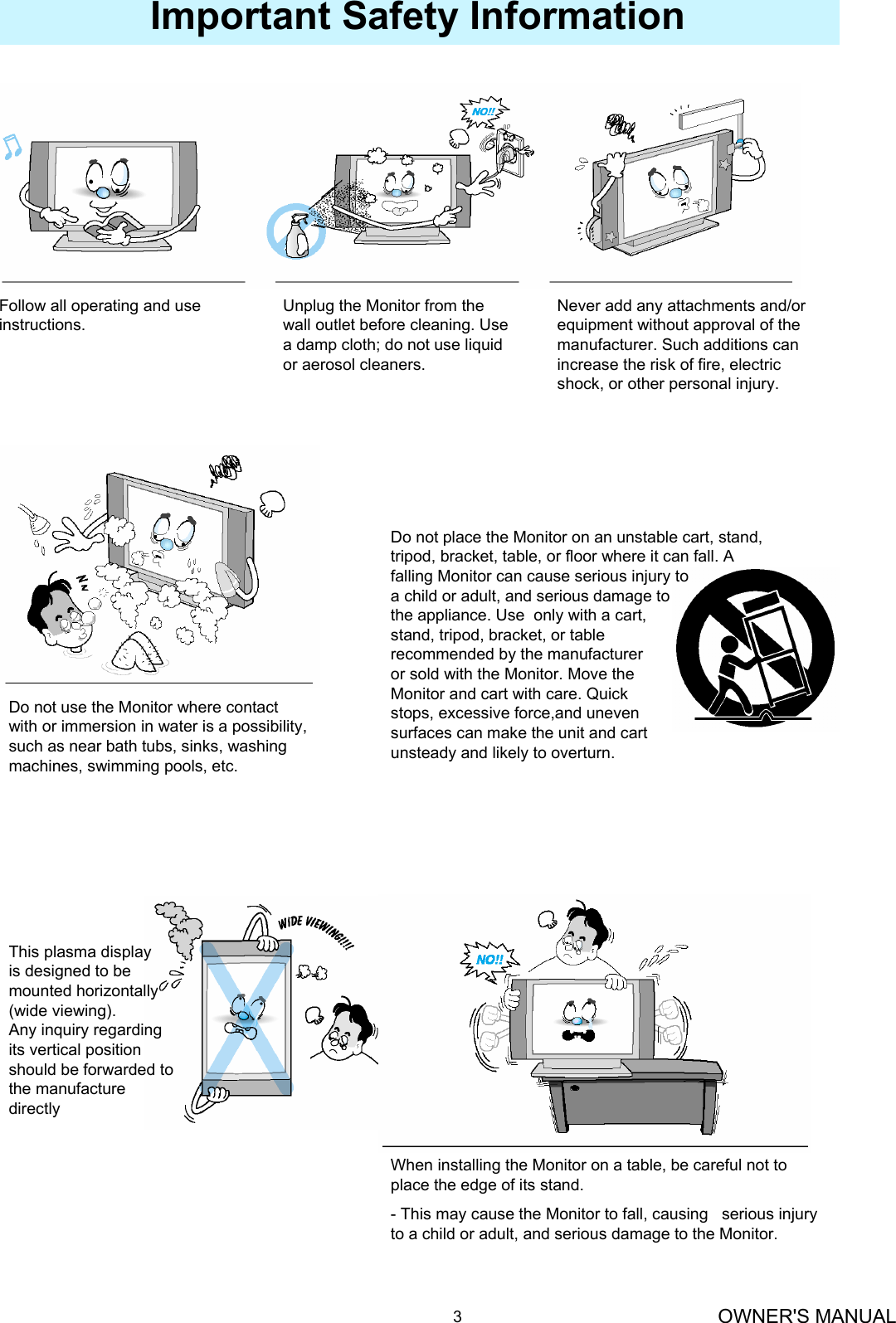 Important Safety Information

NO!!

Follow all operating and use instructions.

Unplug the Monitor from the wall outlet before cleaning. Use a damp cloth; do not use liquid or aerosol cleaners.

Never add any attachments and/or equipment without approval of the manufacturer. Such additions can increase the risk of fire, electric shock, or other personal injury.

Do not use the Monitor where contact with or immersion in water is a possibility, such as near bath tubs, sinks, washing machines, swimming pools, etc.

Do not place the Monitor on an unstable cart, stand, tripod, bracket, table, or floor where it can fall. A falling Monitor can cause serious injury to a child or adult, and serious damage to the appliance. Use only with a cart, stand, tripod, bracket, or table recommended by the manufacturer or sold with the Monitor. Move the Monitor and cart with care. Quick stops, excessive force,and uneven surfaces can make the unit and cart unsteady and likely to overturn.

This plasma display is designed to be mounted horizontally (wide viewing). Any inquiry regarding its vertical position should be forwarded to the manufacture directly

WIDE VIEWING!!!!

NO!!

When installing the Monitor on a table, be careful not to place the edge of its stand.

- This may cause the Monitor to fall, causing serious injury to a child or adult, and serious damage to the Monitor.

3

OWNER'S MANUAL