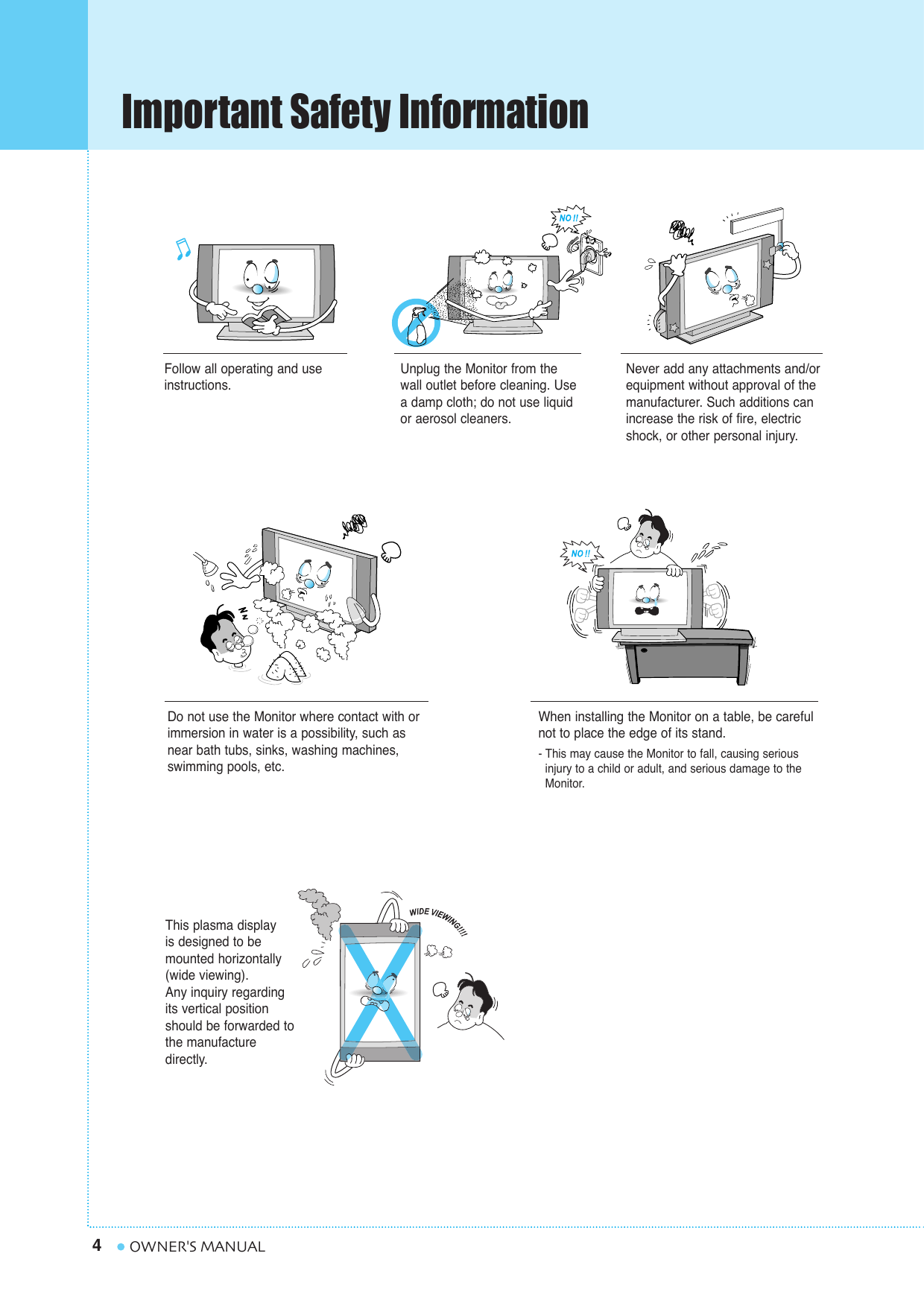 Important Safety Information

Follow all operating and use instructions.

NO !!

Unplug the Monitor from the wall outlet before cleaning. Use a damp cloth; do not use liquid or aerosol cleaners.

Never add any attachments and/or equipment without approval of the manufacturer. Such additions can increase the risk of fire, electric shock, or other personal injury.

Do not use the Monitor where contact with or immersion in water is a possibility, such as near bath tubs, sinks, washing machines, swimming pools, etc.

NO !!

When installing the Monitor on a table, be careful not to place the edge of its stand.

- This may cause the Monitor to fall, causing serious injury to a child or adult, and serious damage to the Monitor.

This plasma display is designed to be mounted horizontally (wide viewing).
Any inquiry regarding its vertical position should be forwarded to the manufacture directly.

WIDE VIEWING!!!!

4 OWNER'S MANUAL