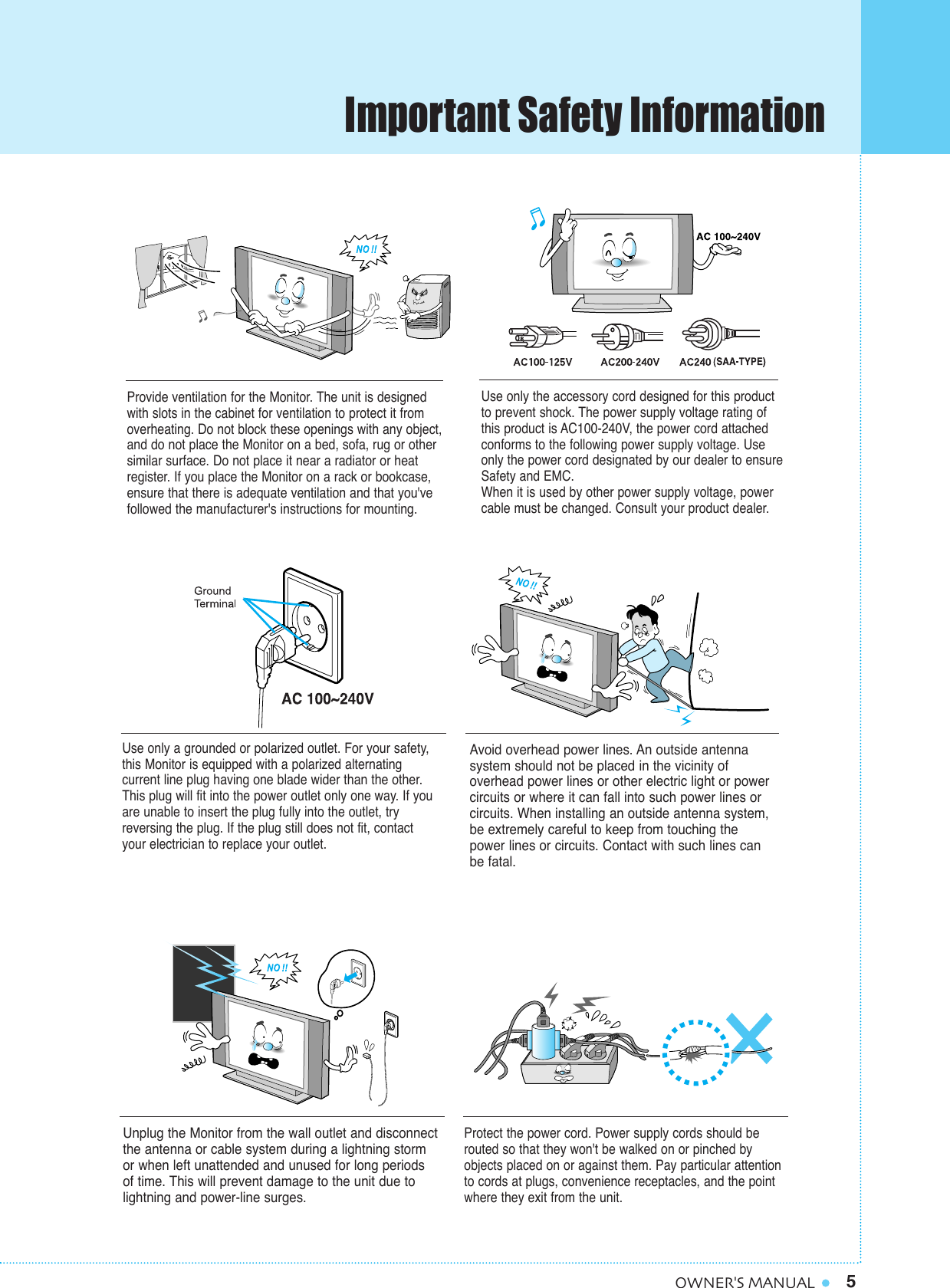 Important Safety Information

NO !!

Provide ventilation for the Monitor. The unit is designed with slots in the cabinet for ventilation to protect it from overheating. Do not block these openings with any object, and do not place the Monitor on a bed, sofa, rug or other similar surface. Do not place it near a radiator or heat register. If you place the Monitor on a rack or bookcase, ensure that there is adequate ventilation and that you've followed the manufacturer's instructions for mounting.

AC 100~240V

AC100-125V AC200-240V AC240 (SAA-TYPE)

Use only the accessory cord designed for this product to prevent shock. The power supply voltage rating of this product is AC100-240V, the power cord attached conforms to the following power supply voltage. Use only the power cord designated by our dealer to ensure Safety and EMC.
When it is used by other power supply voltage, power cable must be changed. Consult your product dealer.

Ground Terminal

AC 100~240V

Use only a grounded or polarized outlet. For your safety, this Monitor is equipped with a polarized alternating current line plug having one blade wider than the other. This plug will fit into the power outlet only one way. If you are unable to insert the plug fully into the outlet, try reversing the plug. If the plug still does not fit, contact your electrician to replace your outlet.

NO !!

Avoid overhead power lines. An outside antenna system should not be placed in the vicinity of overhead power lines or other electric light or power circuits or where it can fall into such power lines or circuits. When installing an outside antenna system, be extremely careful to keep from touching the power lines or circuits. Contact with such lines can be fatal.

NO !!

Unplug the Monitor from the wall outlet and disconnect the antenna or cable system during a lightning storm or when left unattended and unused for long periods of time. This will prevent damage to the unit due to lightning and power-line surges.

Protect the power cord. Power supply cords should be routed so that they won't be walked on or pinched by objects placed on or against them. Pay particular attention to cords at plugs, convenience receptacles, and the point where they exit from the unit.

OWNER'S MANUAL 5