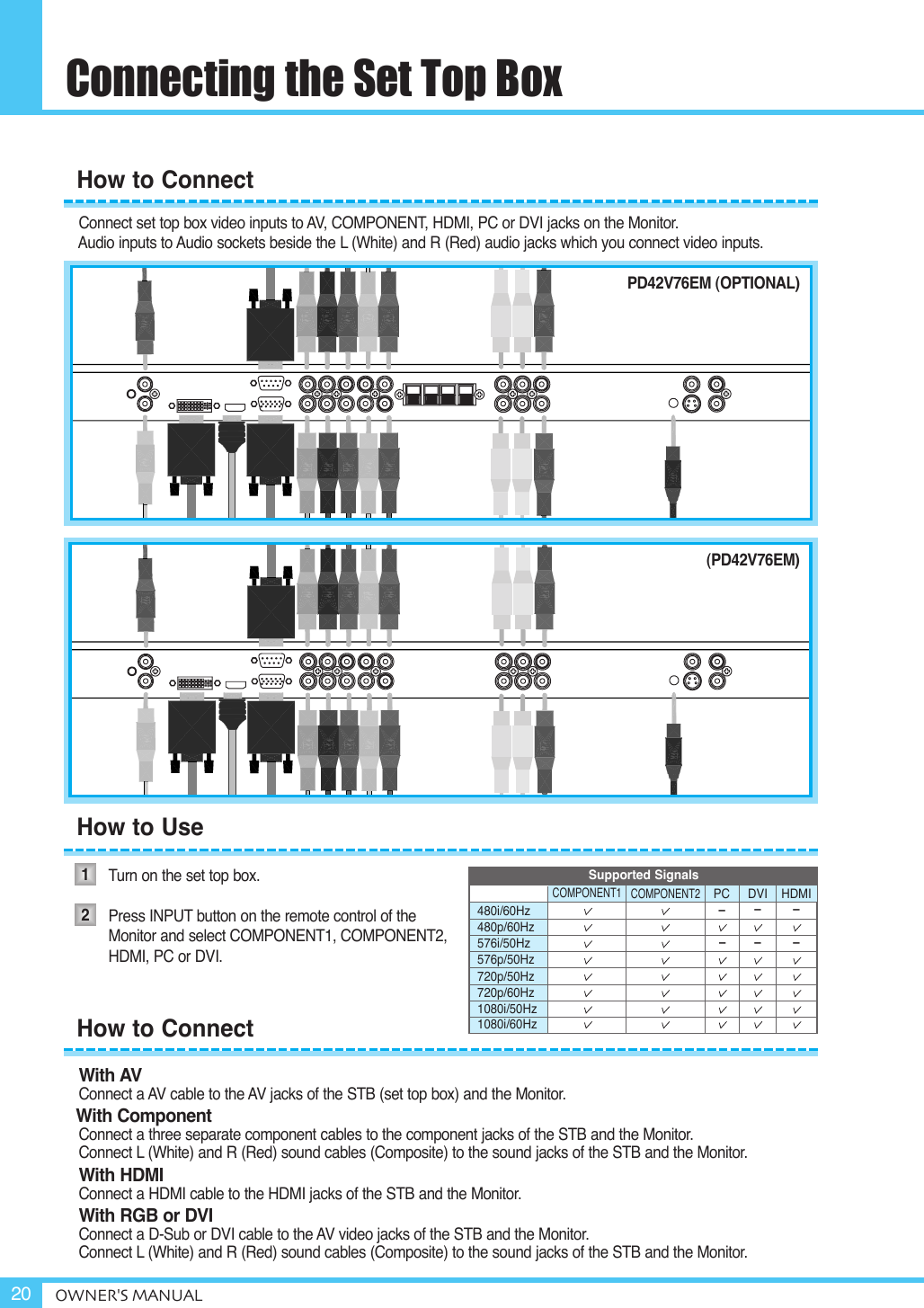 Connecting the Set Top Box

How to Connect

Connect set top box video inputs to AV, COMPONENT, HDMI, PC or DVI jacks on the Monitor.
Audio inputs to Audio sockets beside the L (White) and R (Red) audio jacks which you connect video inputs.

PD42V76EM (OPTIONAL)

(PD42V76EM)

How to Use

1 Turn on the set top box.

2 Press INPUT button on the remote control of the Monitor and select COMPONENT1, COMPONENT2, HDMI, PC or DVI.

Supported Signals

| | COMPONENT1 | COMPONENT2 | PC | DVI | HDMI |
|---|---|---|---|---|---|
| 480i/60Hz | ✓ | ✓ | – | – | – |
| 480p/60Hz | ✓ | ✓ | ✓ | ✓ | ✓ |
| 576i/50Hz | ✓ | ✓ | – | – | – |
| 576p/50Hz | ✓ | ✓ | ✓ | ✓ | ✓ |
| 720p/50Hz | ✓ | ✓ | ✓ | ✓ | ✓ |
| 720p/60Hz | ✓ | ✓ | ✓ | ✓ | ✓ |
| 1080i/50Hz | ✓ | ✓ | ✓ | ✓ | ✓ |
| 1080i/60Hz | ✓ | ✓ | ✓ | ✓ | ✓ |

How to Connect

With AV
Connect a AV cable to the AV jacks of the STB (set top box) and the Monitor.
With Component
Connect a three separate component cables to the component jacks of the STB and the Monitor.
Connect L (White) and R (Red) sound cables (Composite) to the sound jacks of the STB and the Monitor.
With HDMI
Connect a HDMI cable to the HDMI jacks of the STB and the Monitor.
With RGB or DVI
Connect a D-Sub or DVI cable to the AV video jacks of the STB and the Monitor.
Connect L (White) and R (Red) sound cables (Composite) to the sound jacks of the STB and the Monitor.

20 OWNER'S MANUAL