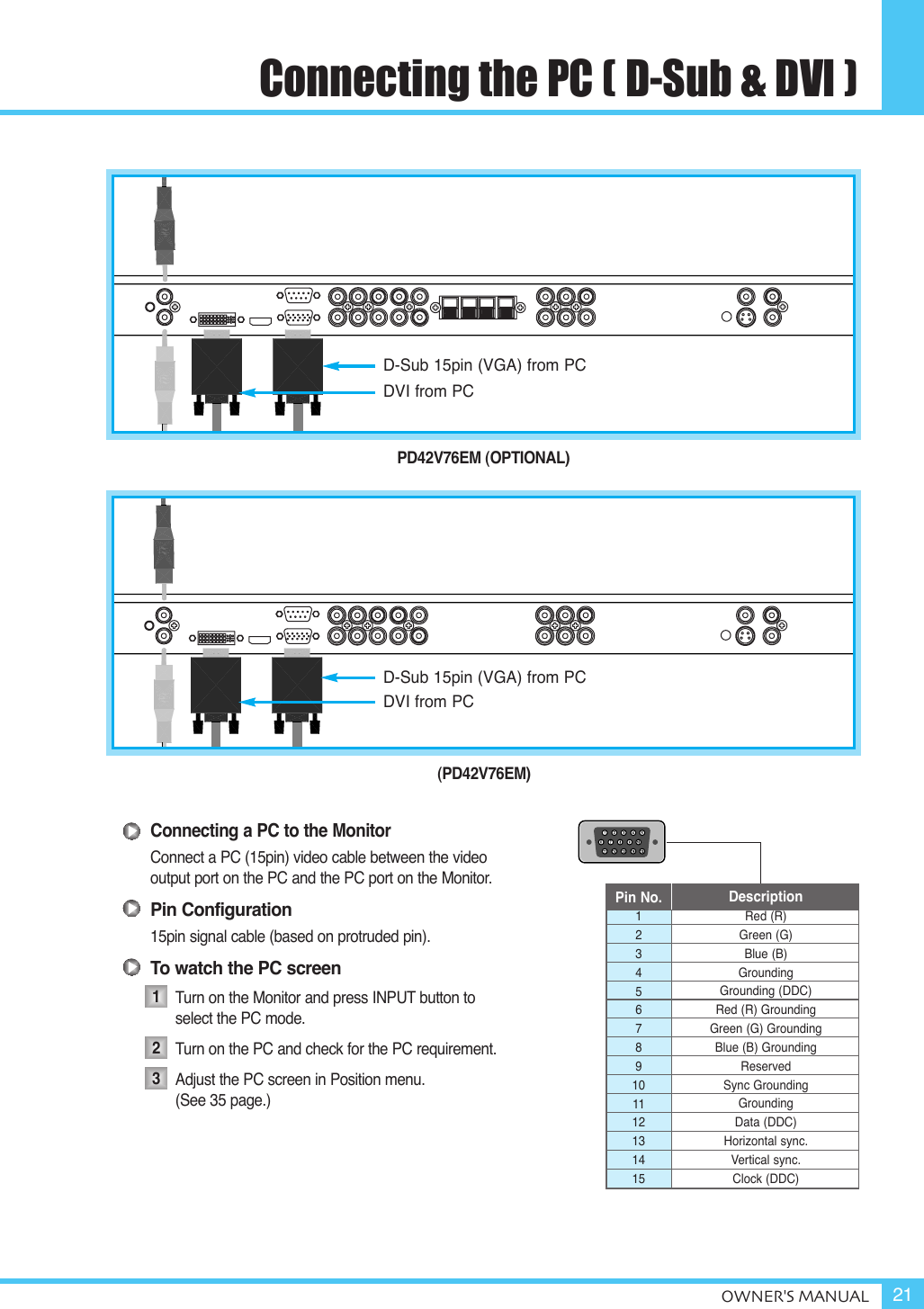 Connecting the PC ( D-Sub & DVI )

D-Sub 15pin (VGA) from PC
DVI from PC

PD42V76EM (OPTIONAL)

D-Sub 15pin (VGA) from PC
DVI from PC

(PD42V76EM)

Connecting a PC to the Monitor

Connect a PC (15pin) video cable between the video output port on the PC and the PC port on the Monitor.

Pin Configuration

15pin signal cable (based on protruded pin).

To watch the PC screen

1 Turn on the Monitor and press INPUT button to select the PC mode.

2 Turn on the PC and check for the PC requirement.

3 Adjust the PC screen in Position menu. (See 35 page.)

| Pin No. | Description |
|---|---|
| 1 | Red (R) |
| 2 | Green (G) |
| 3 | Blue (B) |
| 4 | Grounding |
| 5 | Grounding (DDC) |
| 6 | Red (R) Grounding |
| 7 | Green (G) Grounding |
| 8 | Blue (B) Grounding |
| 9 | Reserved |
| 10 | Sync Grounding |
| 11 | Grounding |
| 12 | Data (DDC) |
| 13 | Horizontal sync. |
| 14 | Vertical sync. |
| 15 | Clock (DDC) |

OWNER'S MANUAL 21