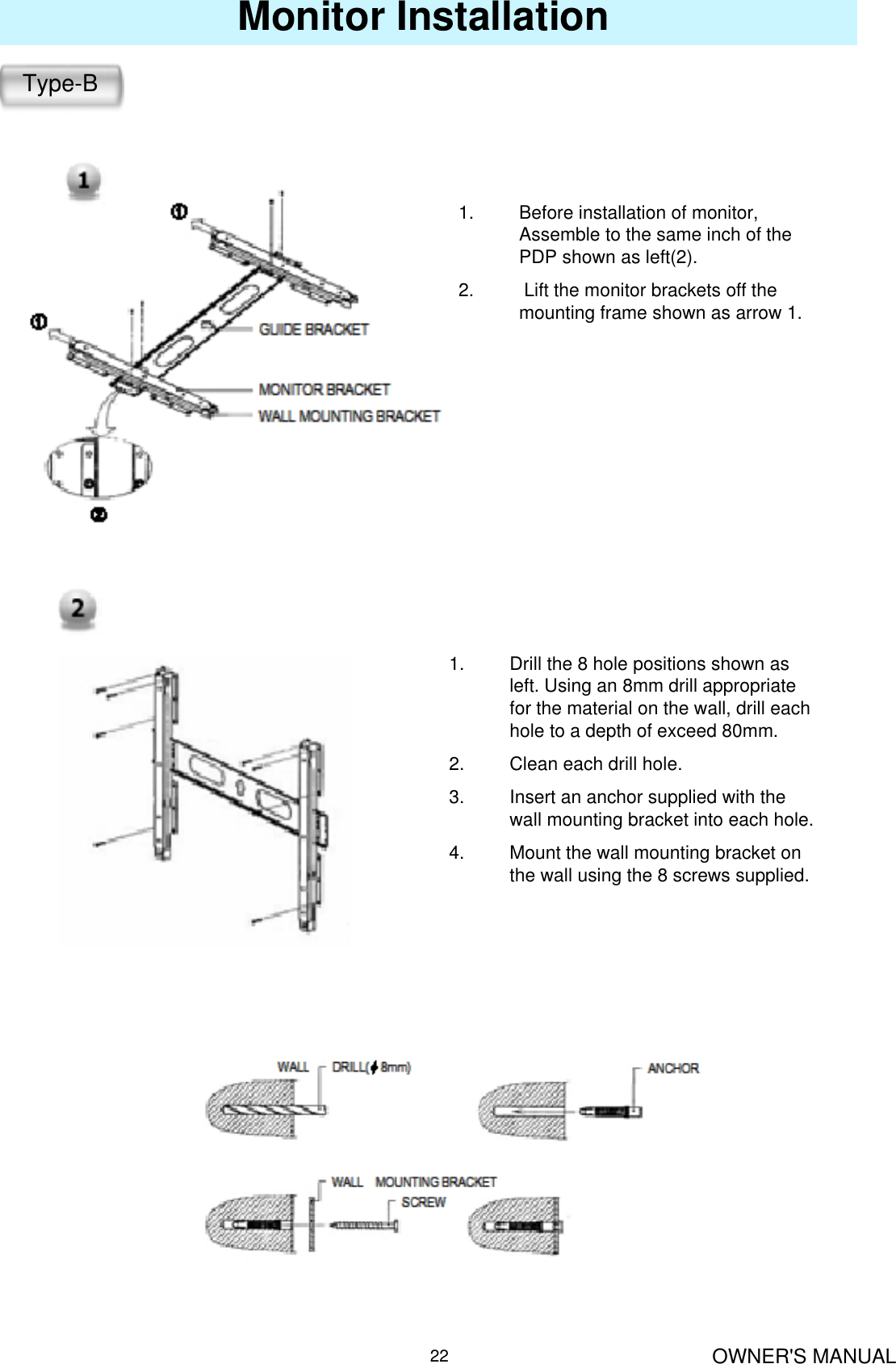 Monitor Installation

Type-B

1

①

①

GUIDE BRACKET

MONITOR BRACKET

WALL MOUNTING BRACKET

②

1. Before installation of monitor, Assemble to the same inch of the PDP shown as left(2).

2. Lift the monitor brackets off the mounting frame shown as arrow 1.

2

1. Drill the 8 hole positions shown as left. Using an 8mm drill appropriate for the material on the wall, drill each hole to a depth of exceed 80mm.

2. Clean each drill hole.

3. Insert an anchor supplied with the wall mounting bracket into each hole.

4. Mount the wall mounting bracket on the wall using the 8 screws supplied.

WALL DRILL($\phi$ 8mm)

ANCHOR

WALL MOUNTING BRACKET

SCREW

22

OWNER'S MANUAL