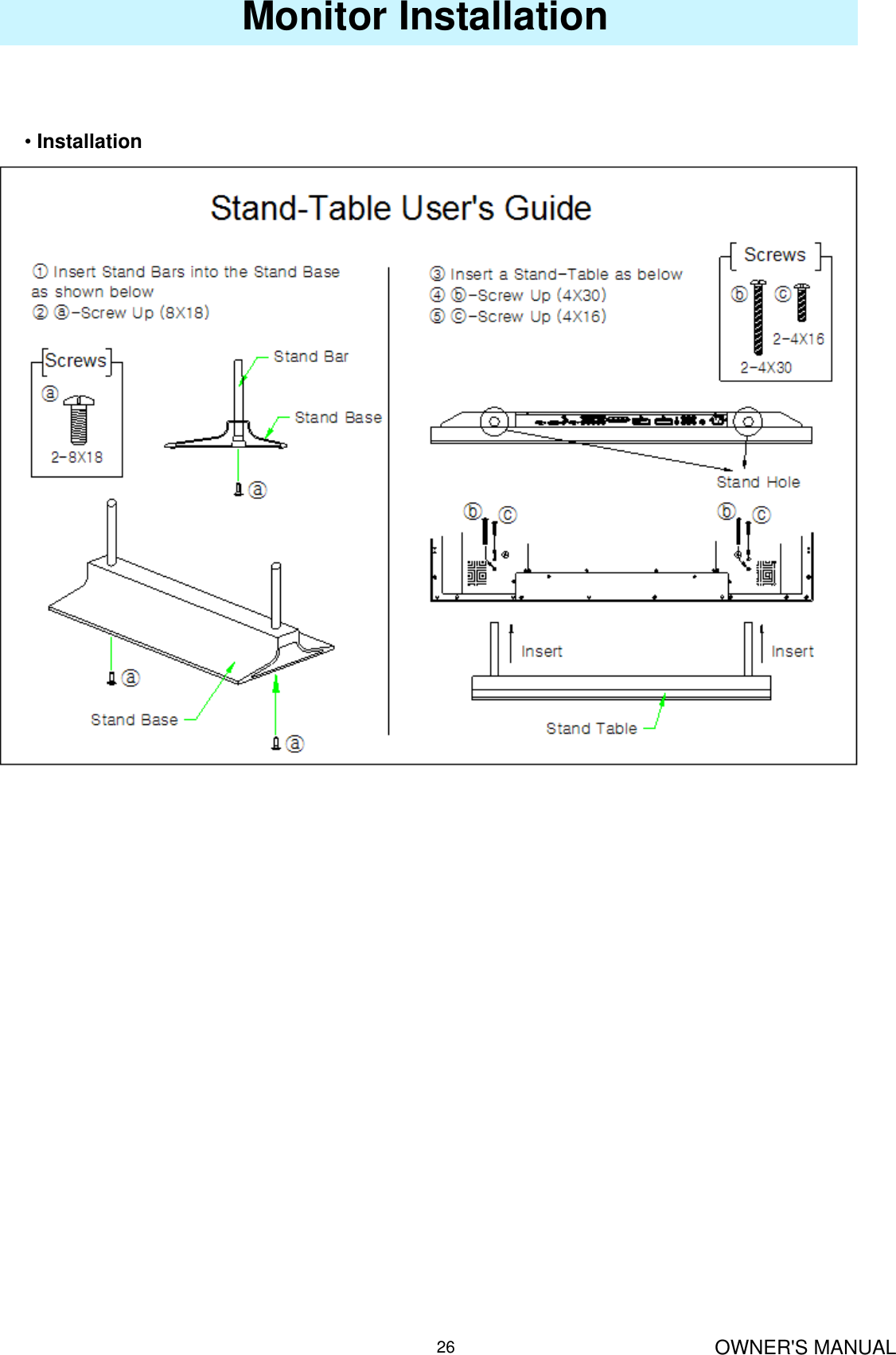 Monitor Installation

• Installation

Stand-Table User's Guide

① Insert Stand Bars into the Stand Base as shown below
② ⓐ-Screw Up (8X18)

Screws
ⓐ
2-8X18

Stand Bar

Stand Base

ⓐ

ⓐ

Stand Base

ⓐ

③ Insert a Stand-Table as below
④ ⓑ-Screw Up (4X30)
⑤ ⓒ-Screw Up (4X16)

Screws
ⓑ ⓒ
2-4X16
2-4X30

Stand Hole

ⓑ ⓒ ⓑ ⓒ

Insert Insert

Stand Table

26 OWNER'S MANUAL